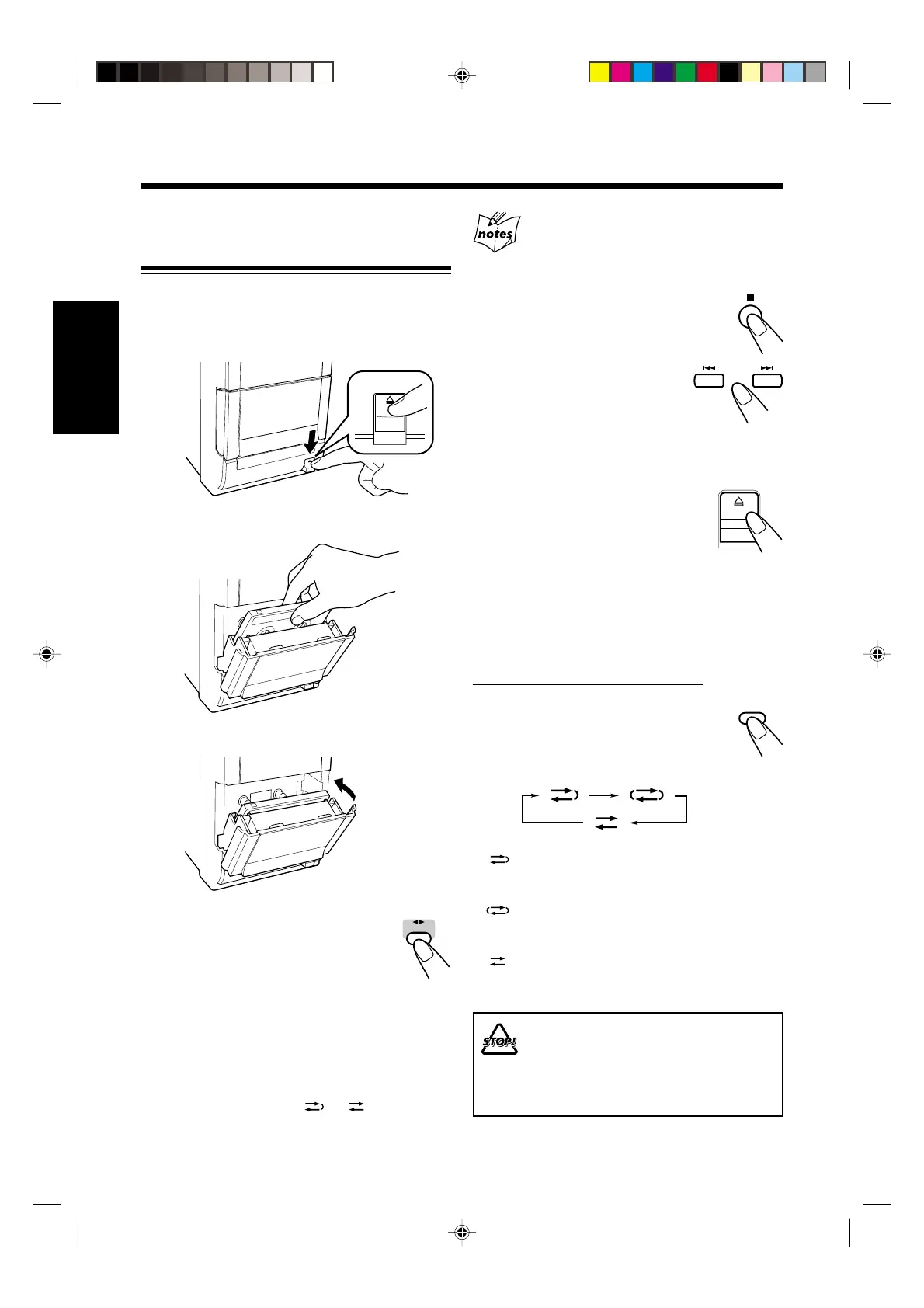 notes

STOP!