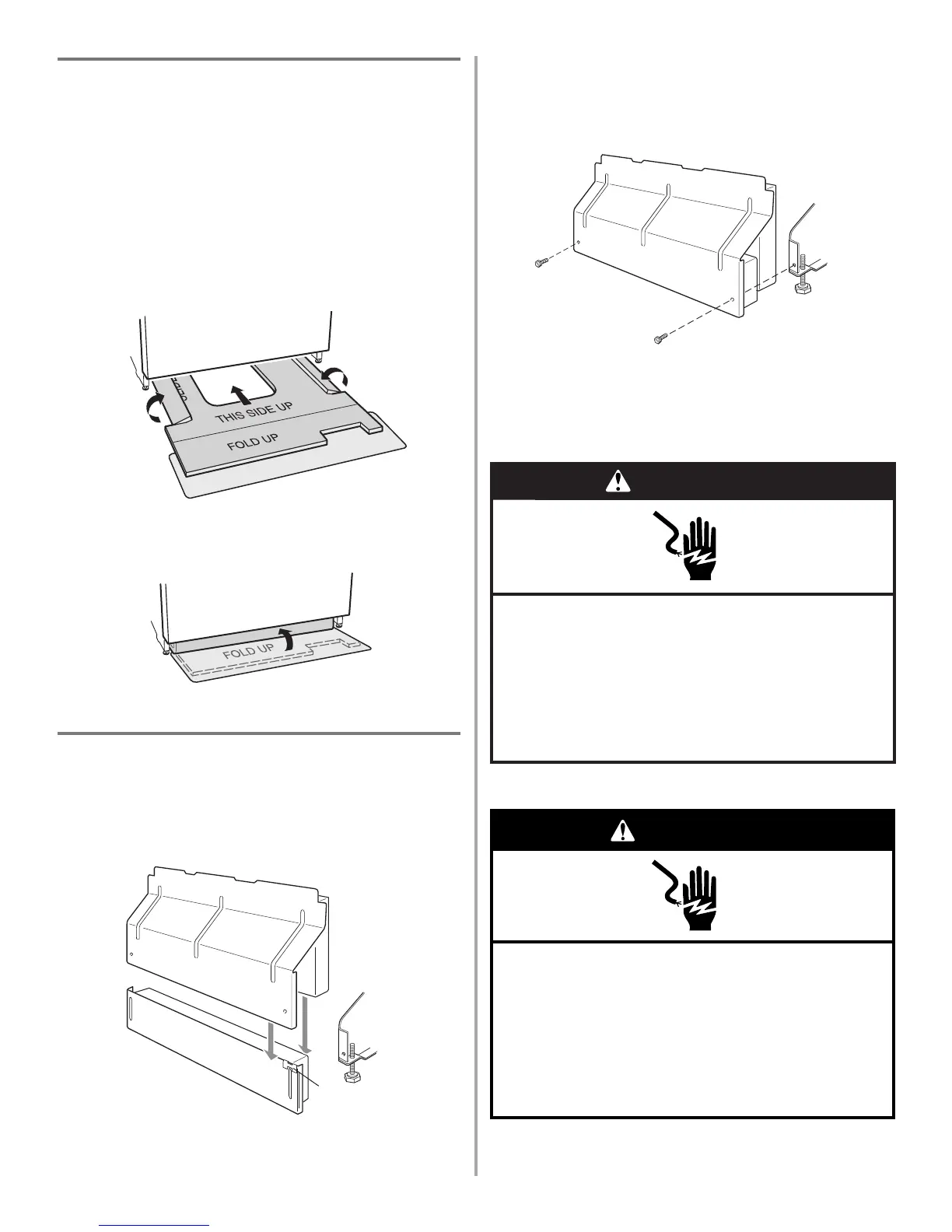 THIS SIDE UP

FOLD UP

FOLD UP