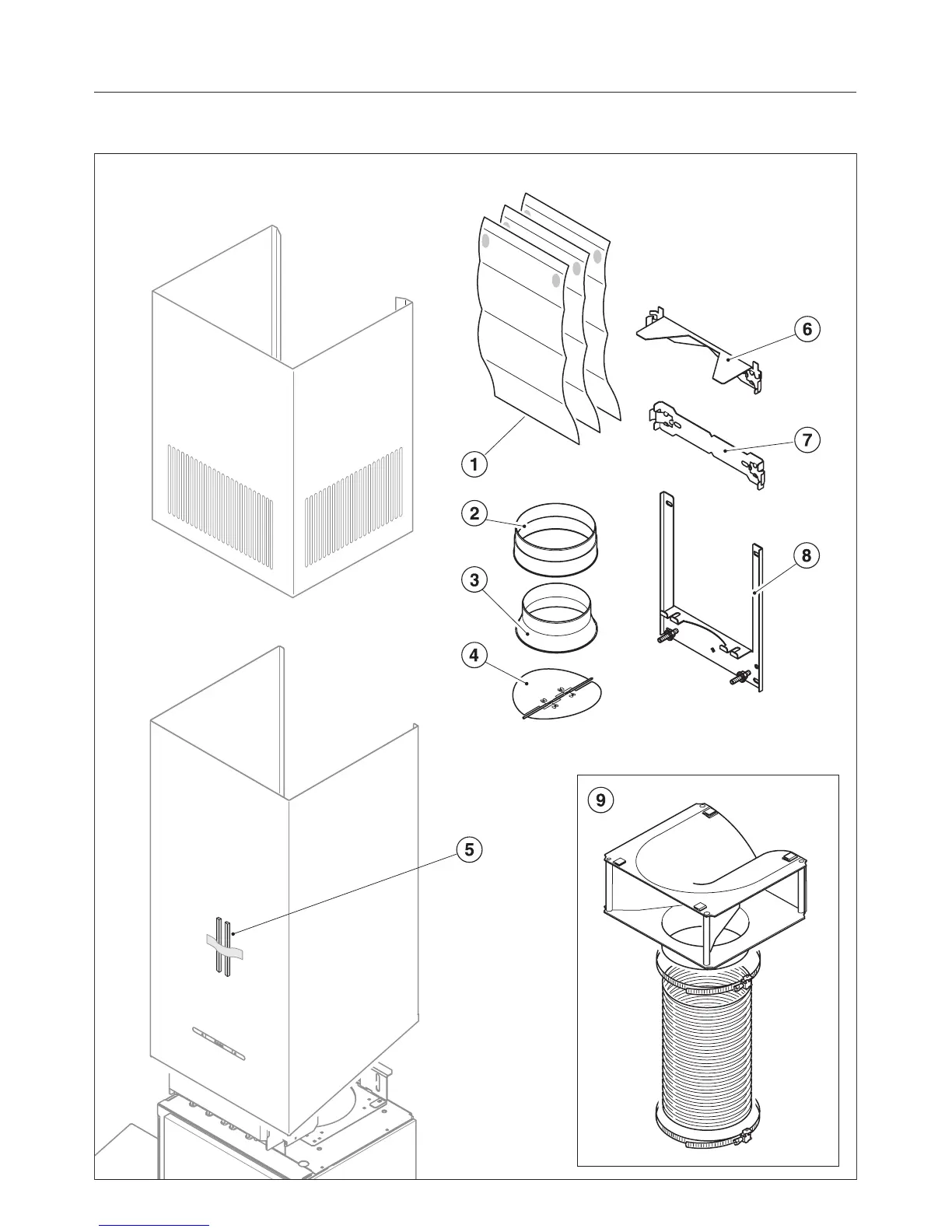 6

7

1

2

8

3

4

9

5