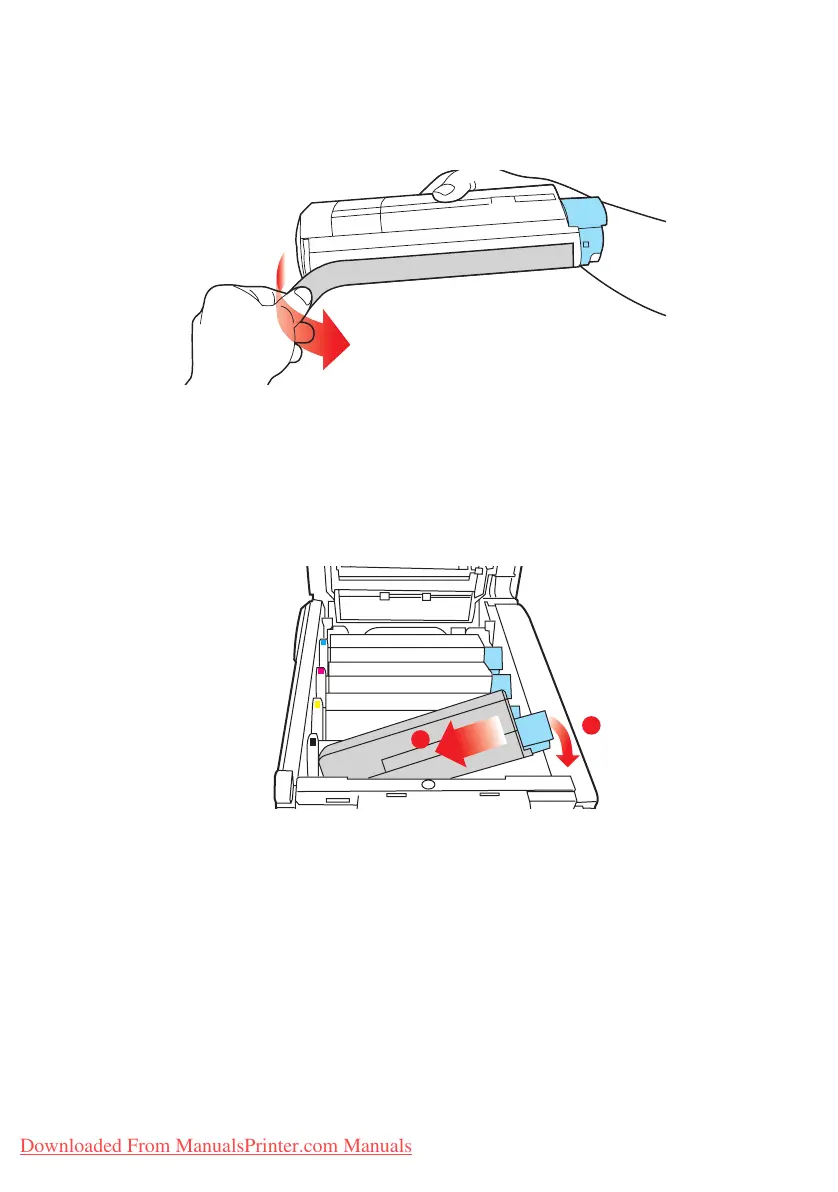 Downloaded From ManualsPrinter.com Manuals