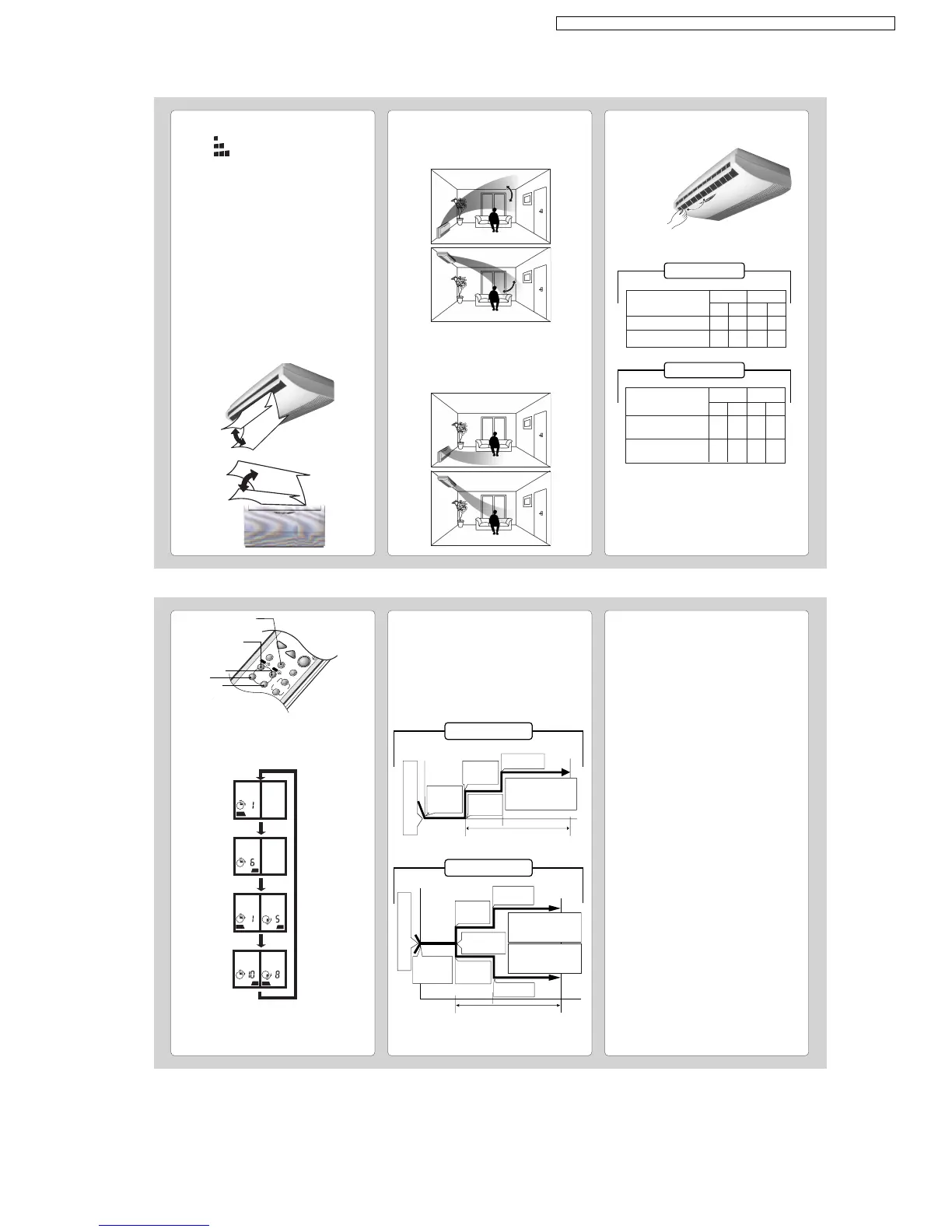 1

6

1 5

10 8