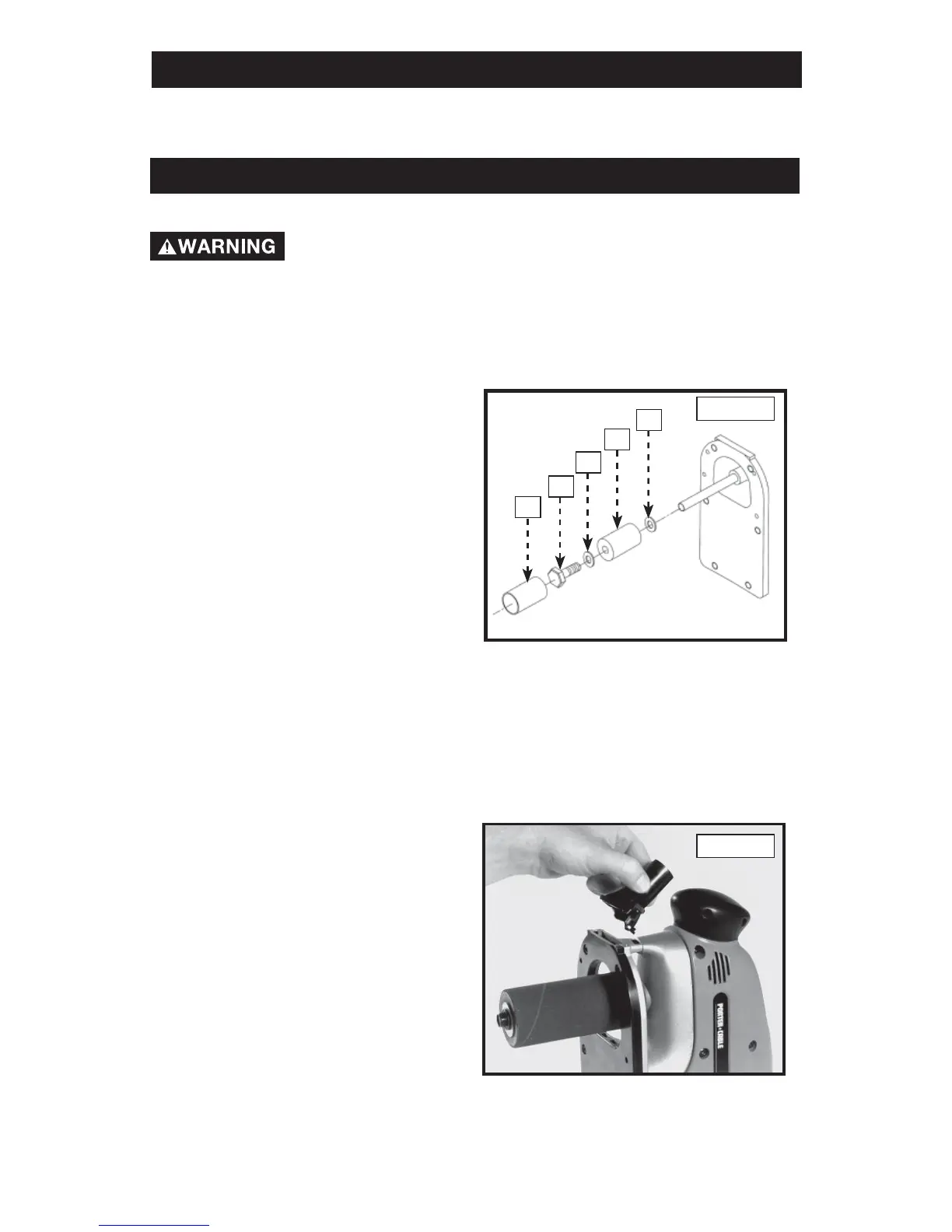 WARNING

PORTER-CABLE