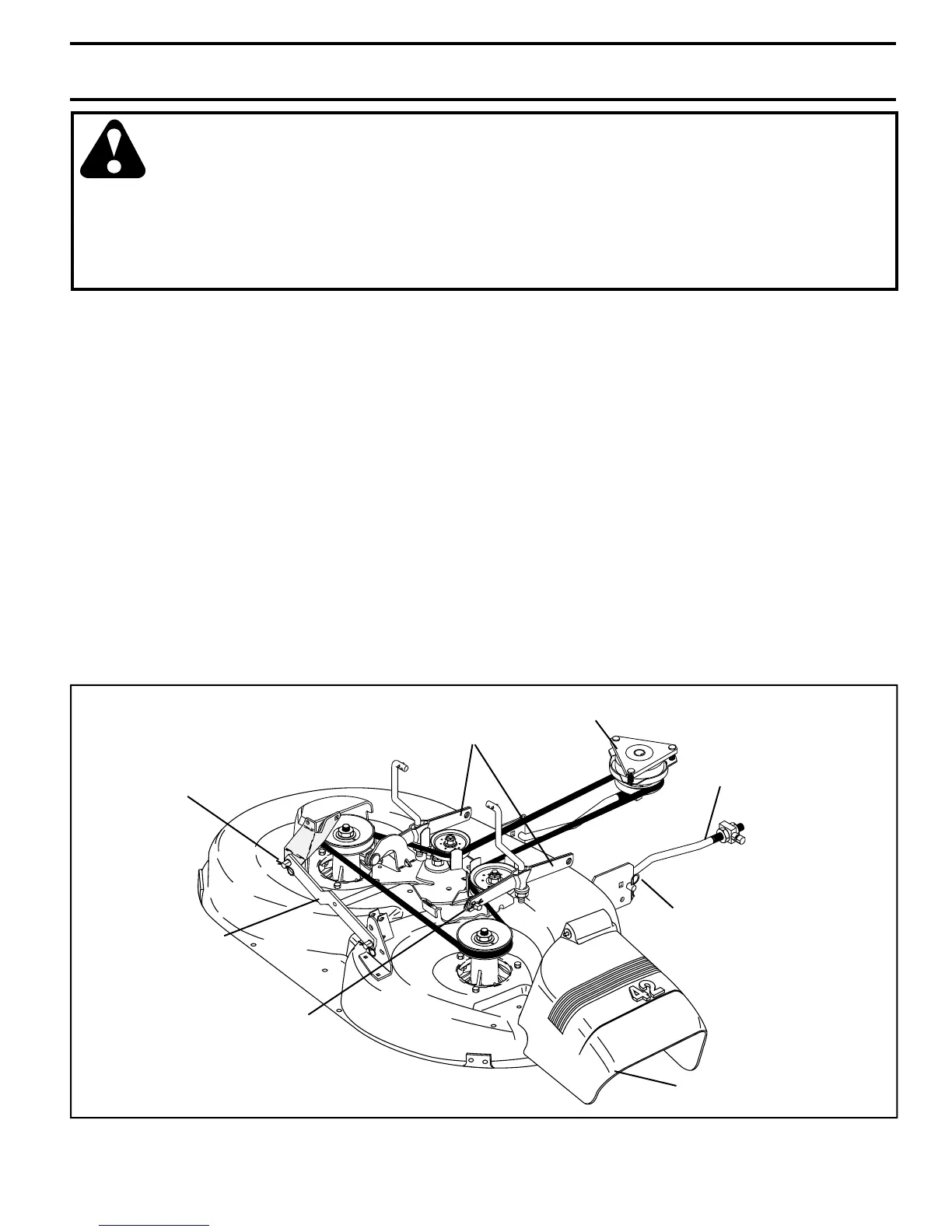 42