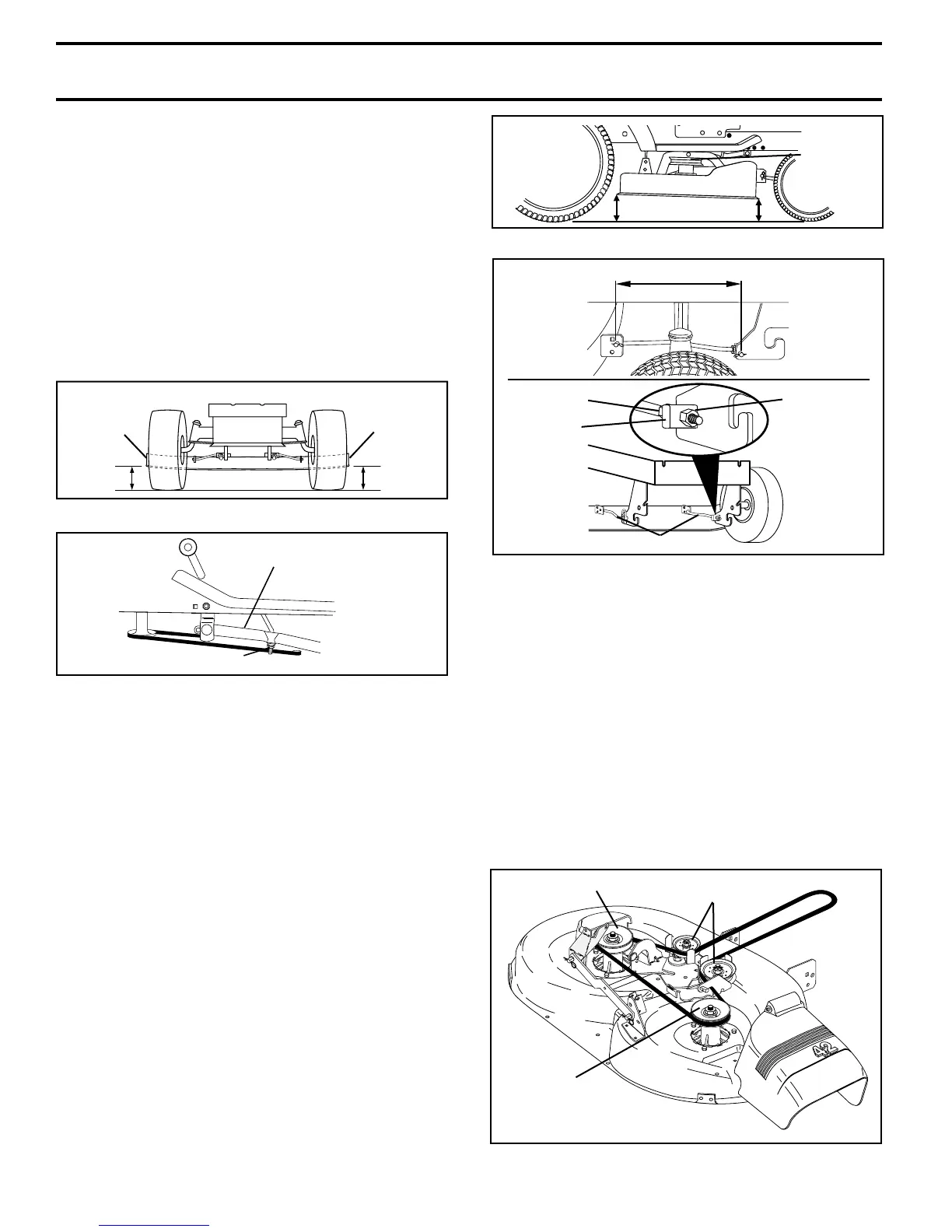 42