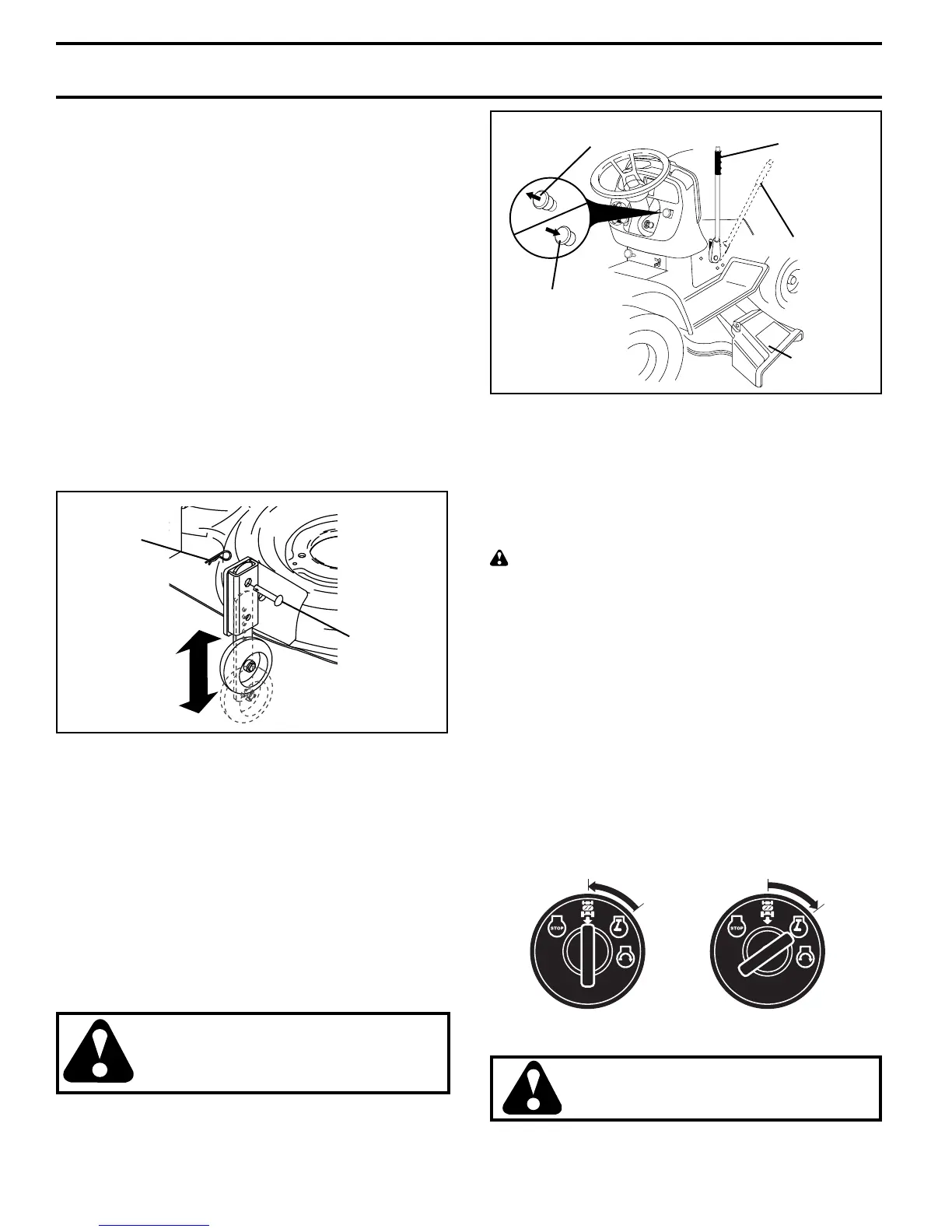 STOP

STOP