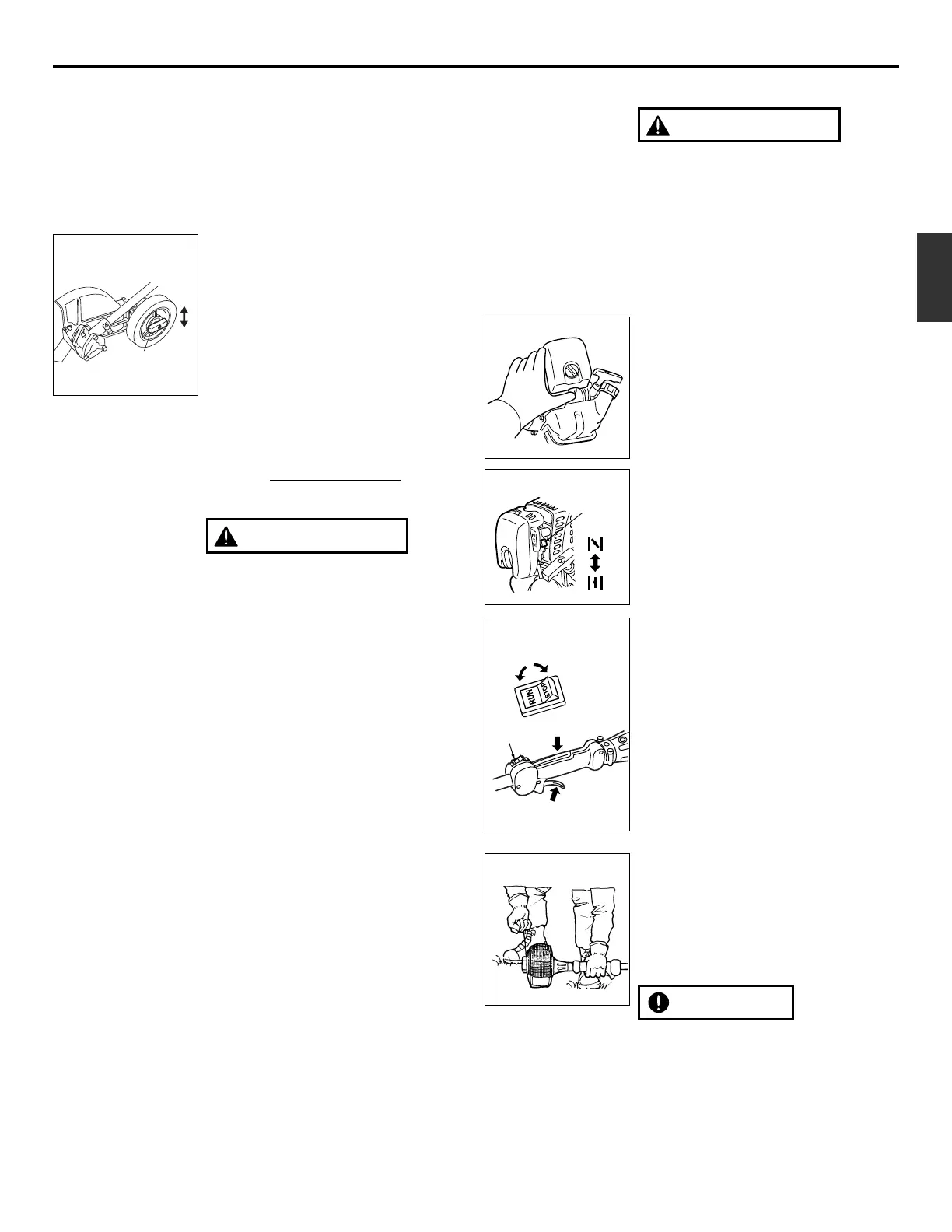 RUN

STOP