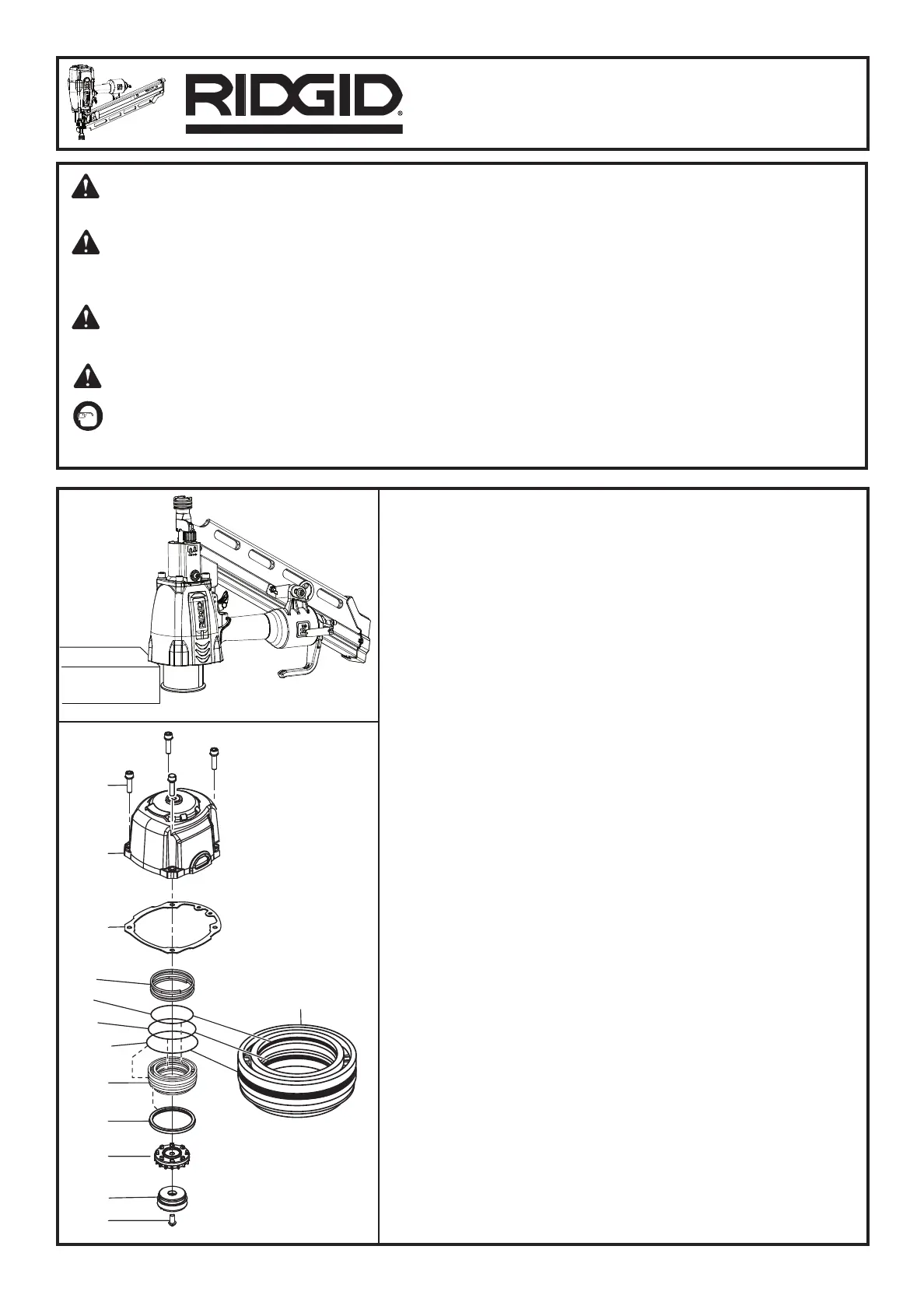 RIDGID®