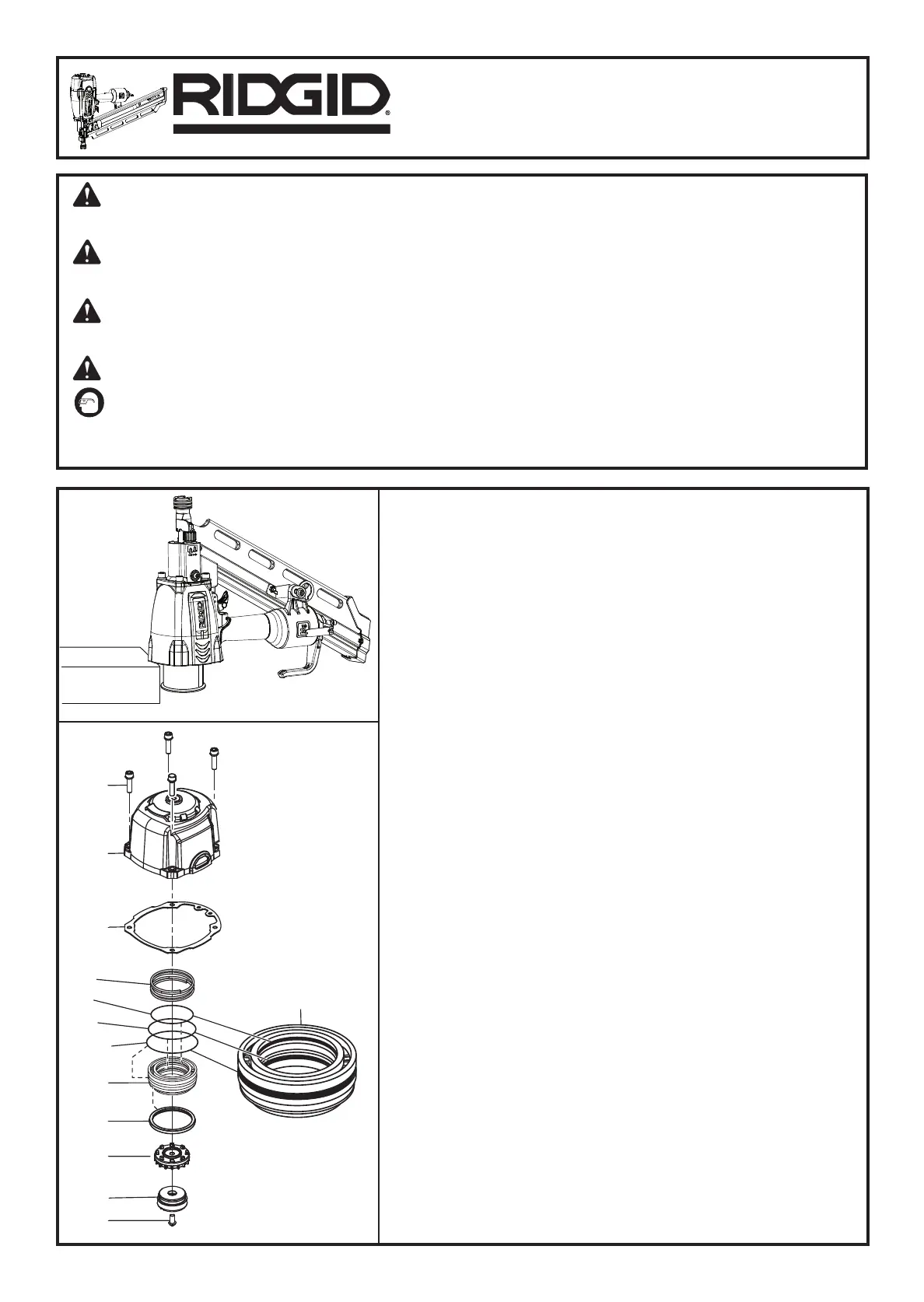 RIDGID®