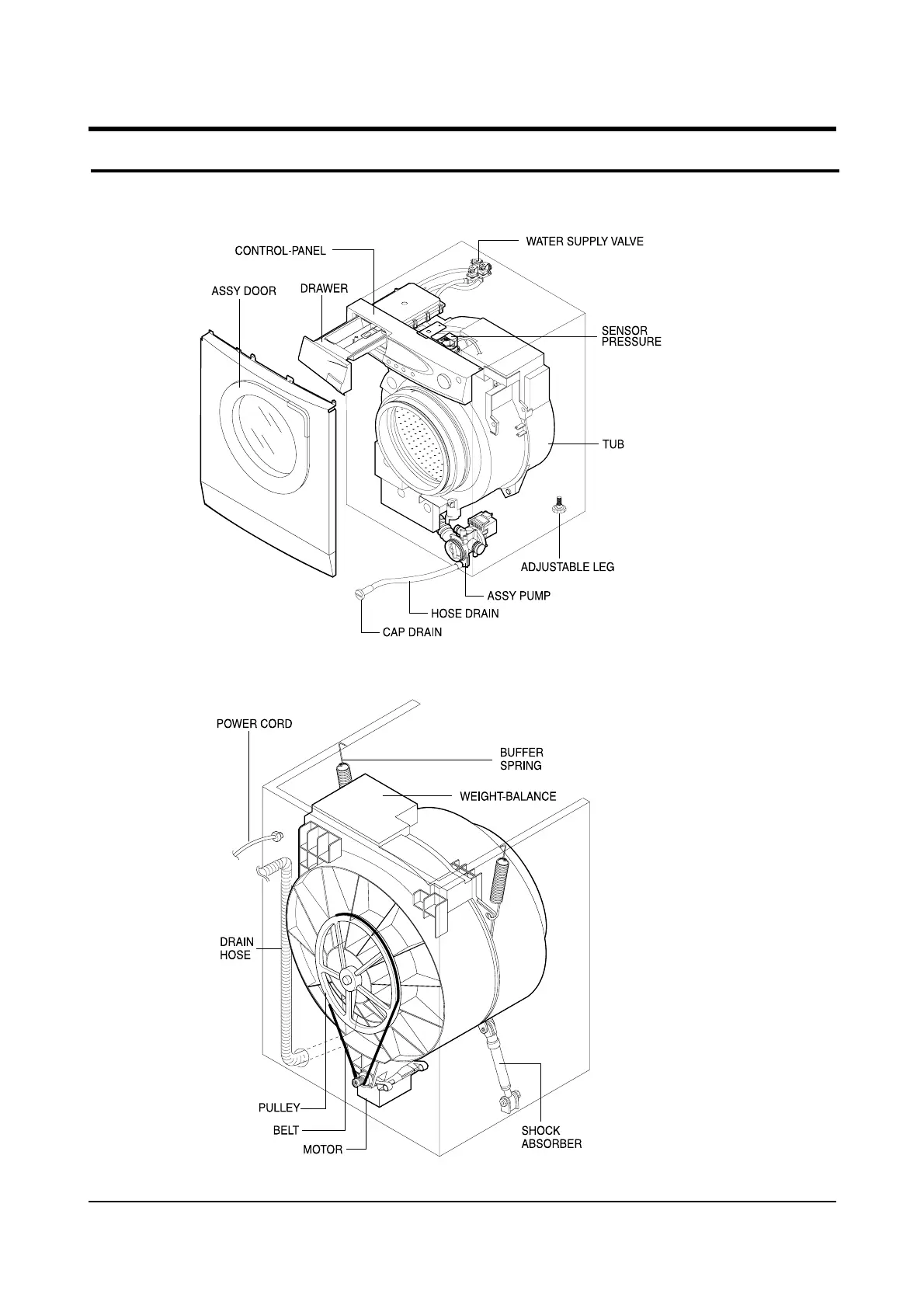 CONTROL-PANEL
WATER SUPPLY VALVE
ASSY DOOR
DRAWER
SENSOR PRESSURE
TUB
ADJUSTABLE LEG
ASSY PUMP
HOSE DRAIN
CAP DRAIN

POWER CORD
BUFFER SPRING
WEIGHT-BALANCE
DRAIN HOSE
PULLEY
BELT
MOTOR
SHOCK ABSORBER