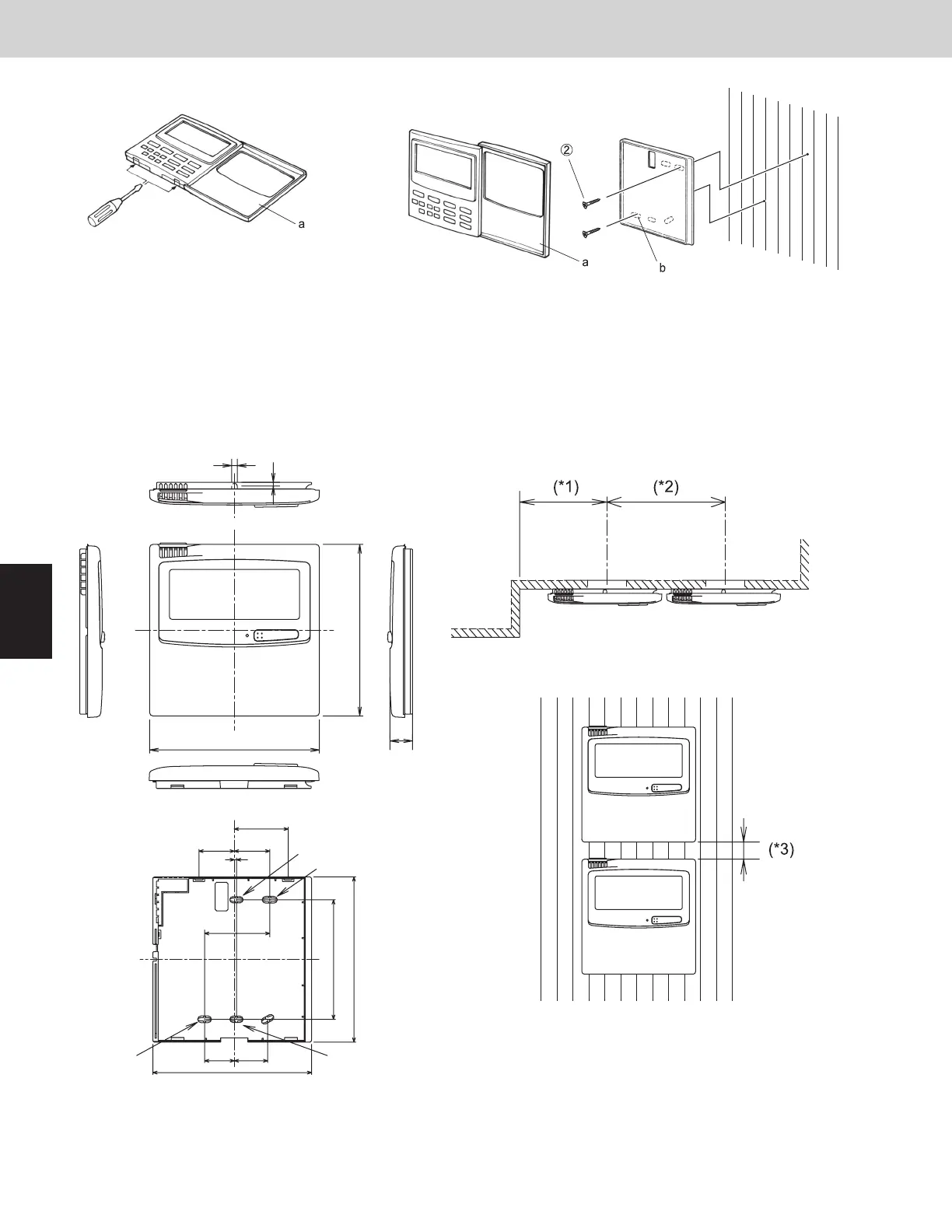 a

②

a

b

(*1)

(*2)

(*3)