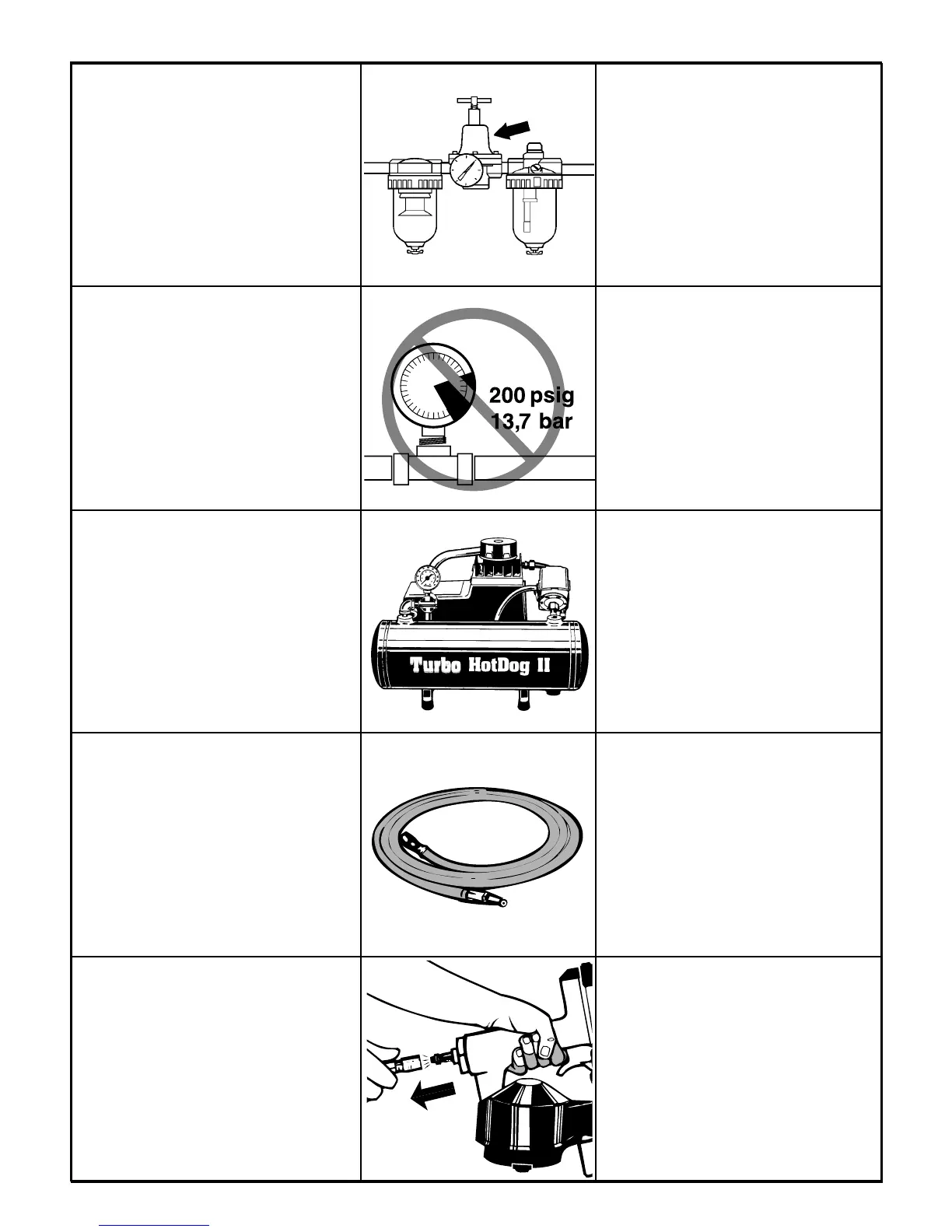 200 psig
13,7 bar

Turbo HotDog II