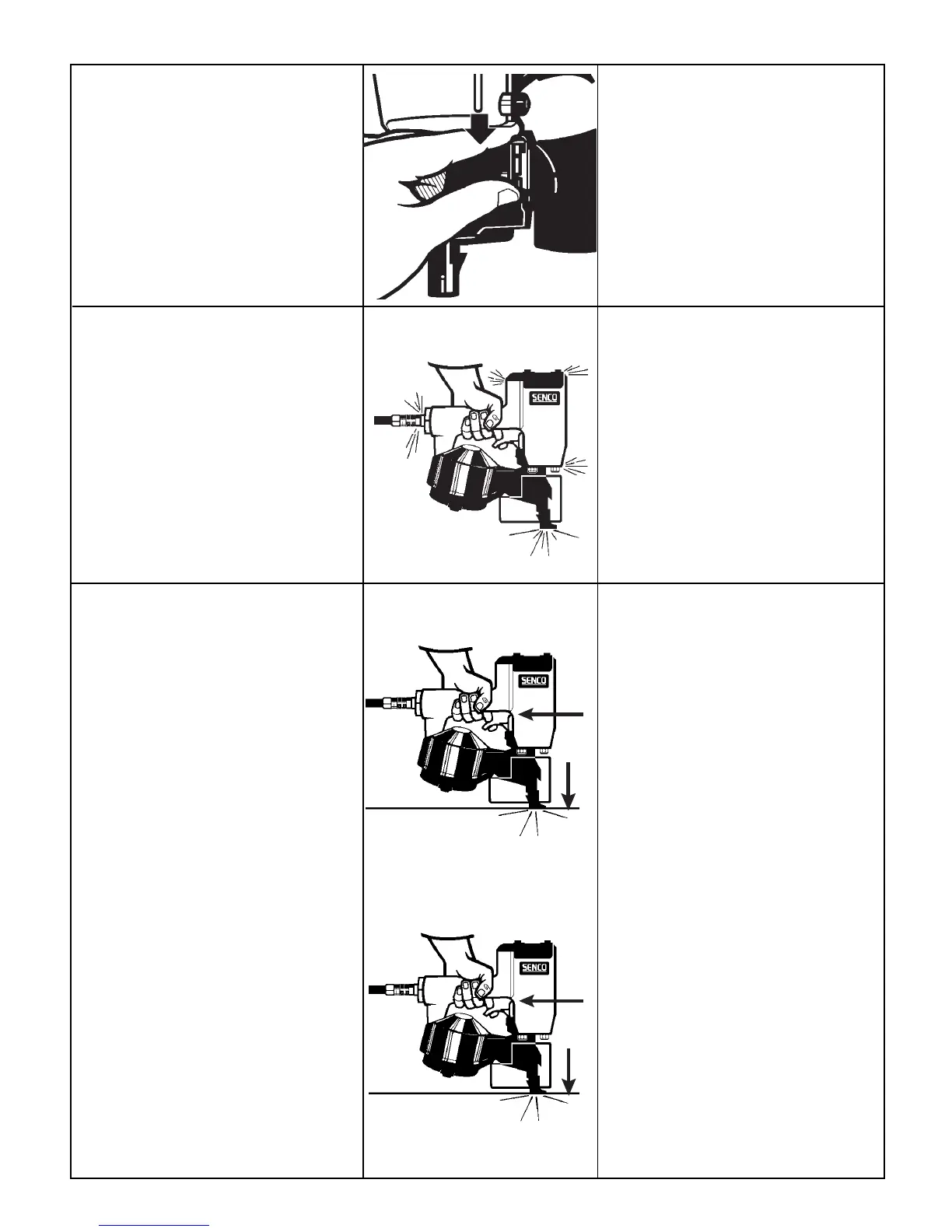 SENCO

SENCO

SENCO