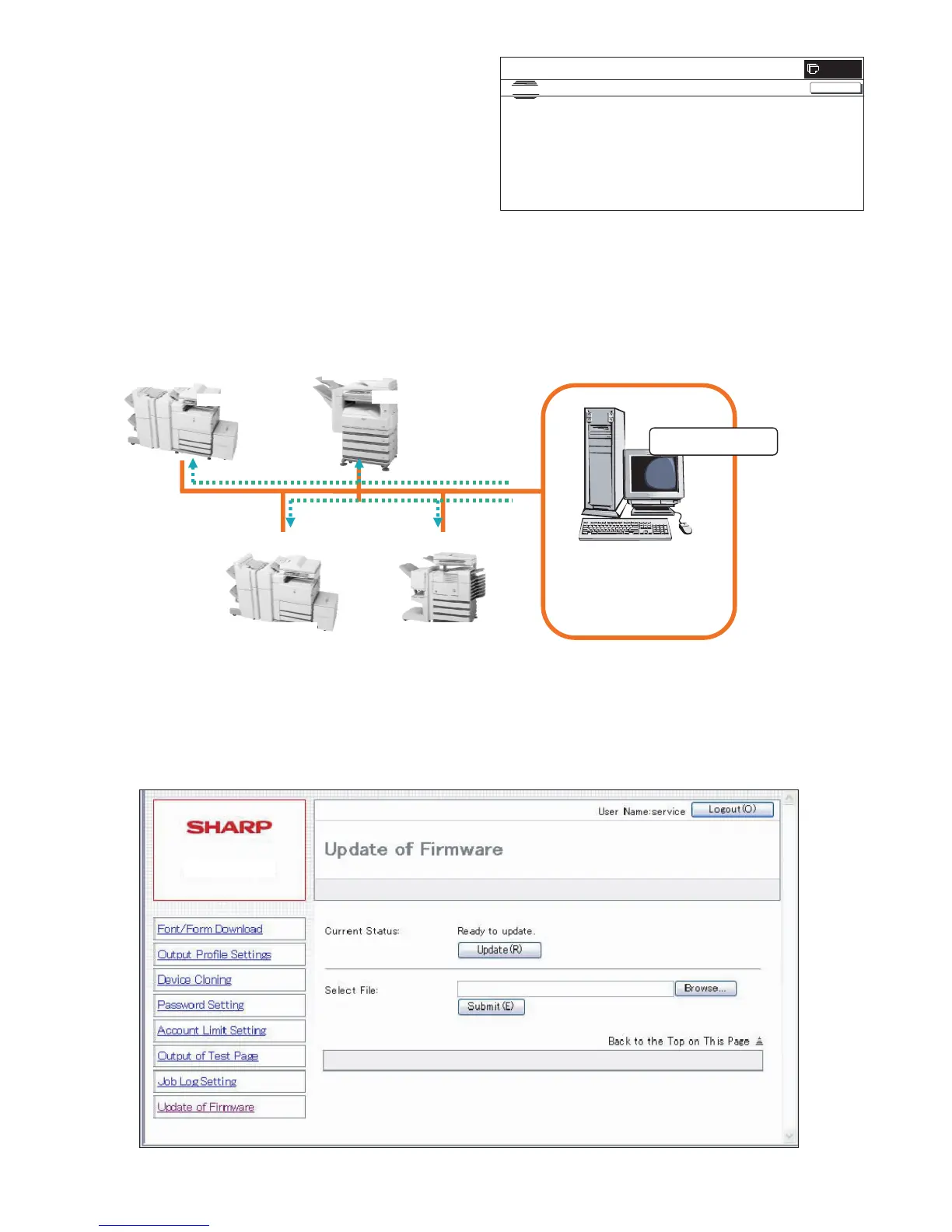 SHARP

User Name:service Logout(O)

Update of Firmware

Font/Form Download

Output Profile Settings

Device Cloning

Password Setting

Account Limit Setting

Output of Test Page

Job Log Setting

Update of Firmware

Current Status: Ready to update.

Update(R)

Select File: Browse...

Submit(E)

Back to the Top on This Page