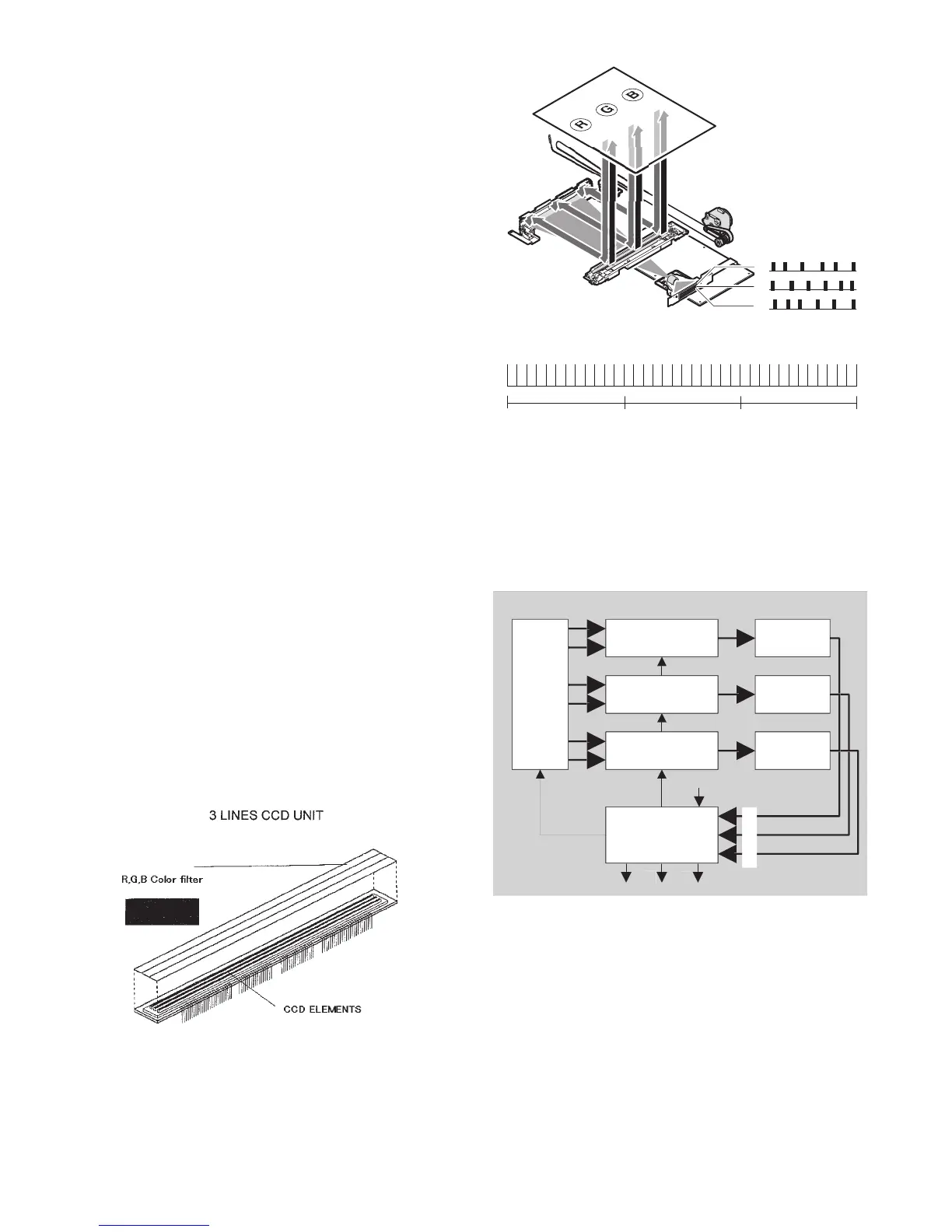 R G B

3 LINES CCD UNIT

R,G,B Color filter

CCD ELEMENTS