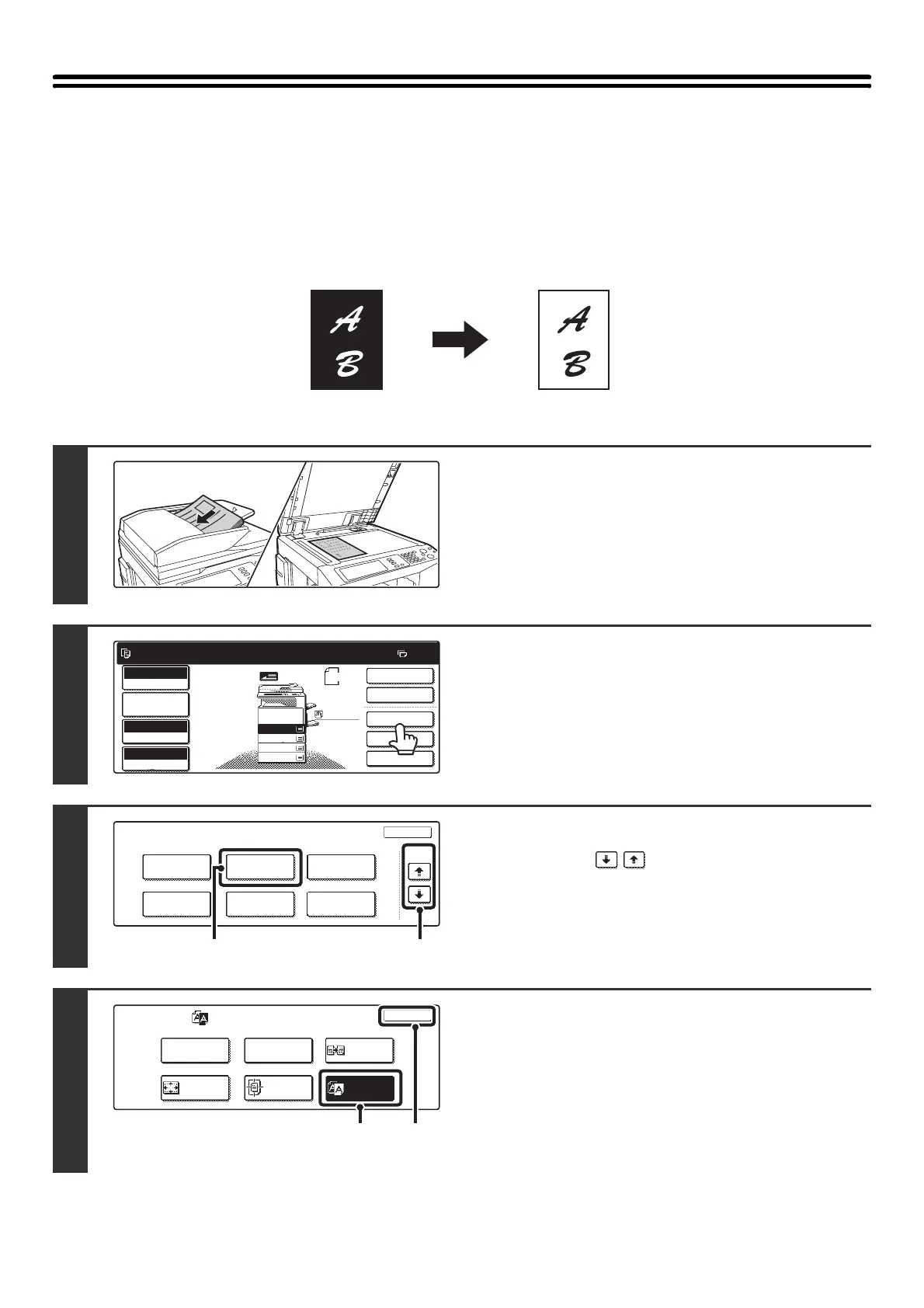 A
B

A
B