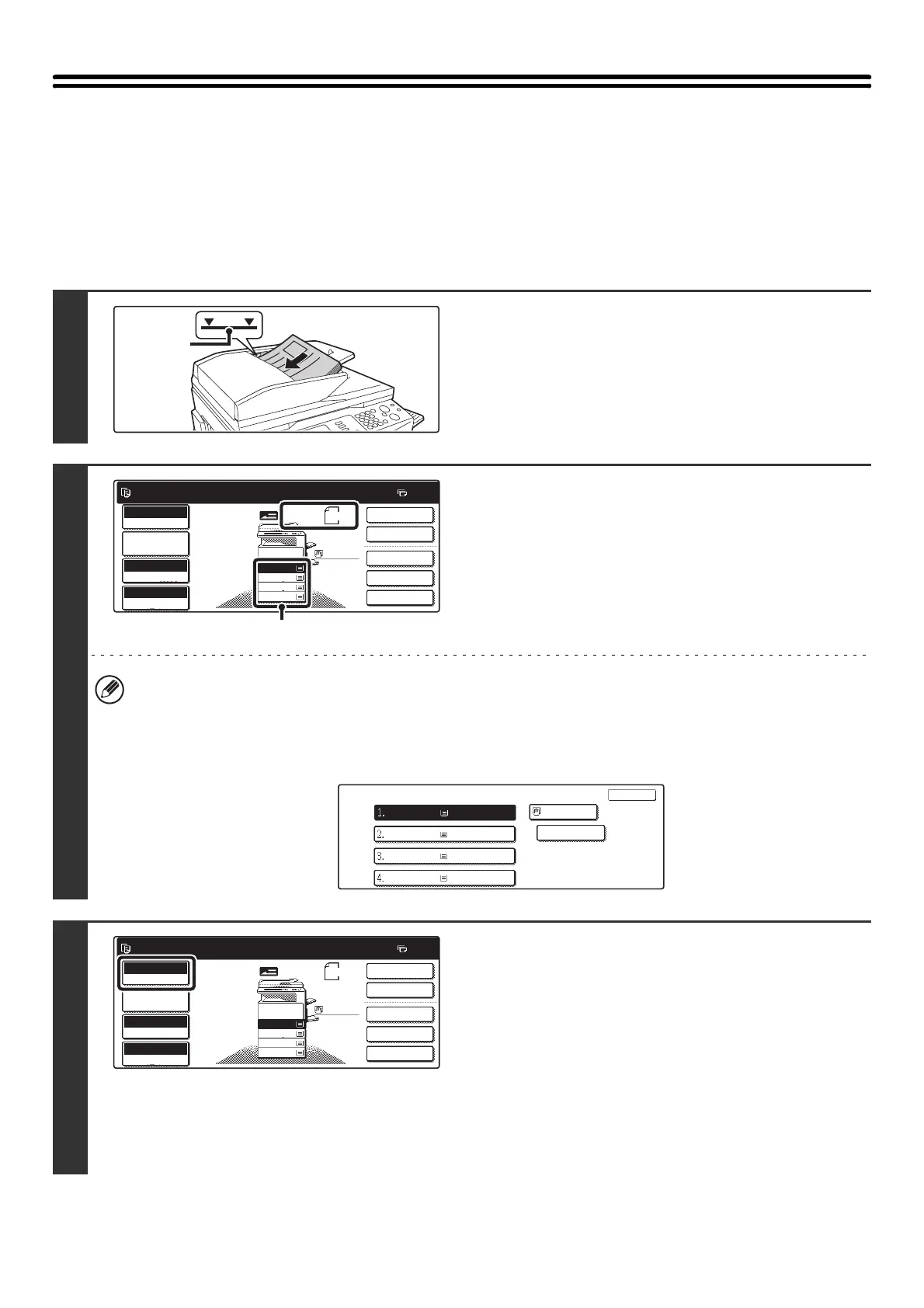 1.
2.
3.
4.