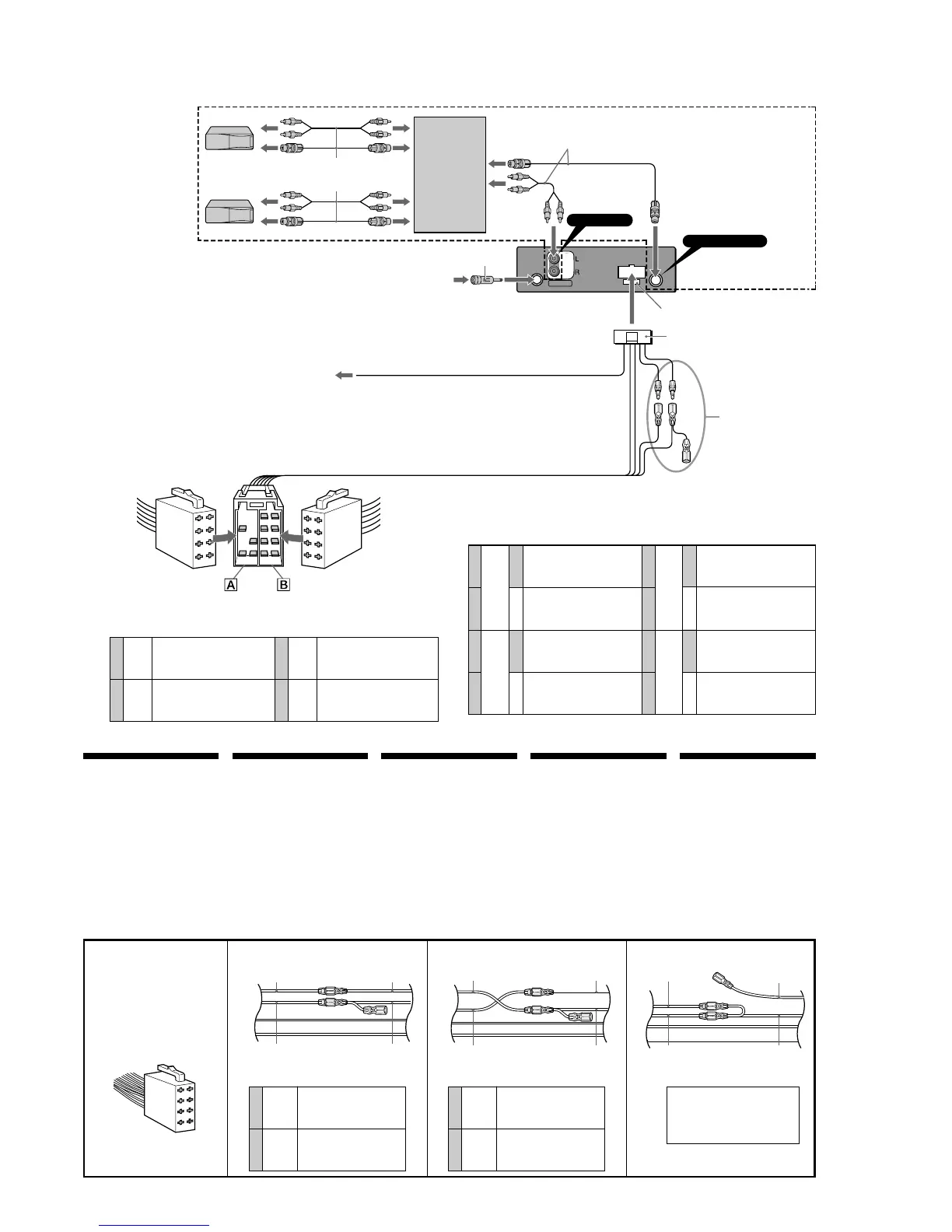 L

R

A

B