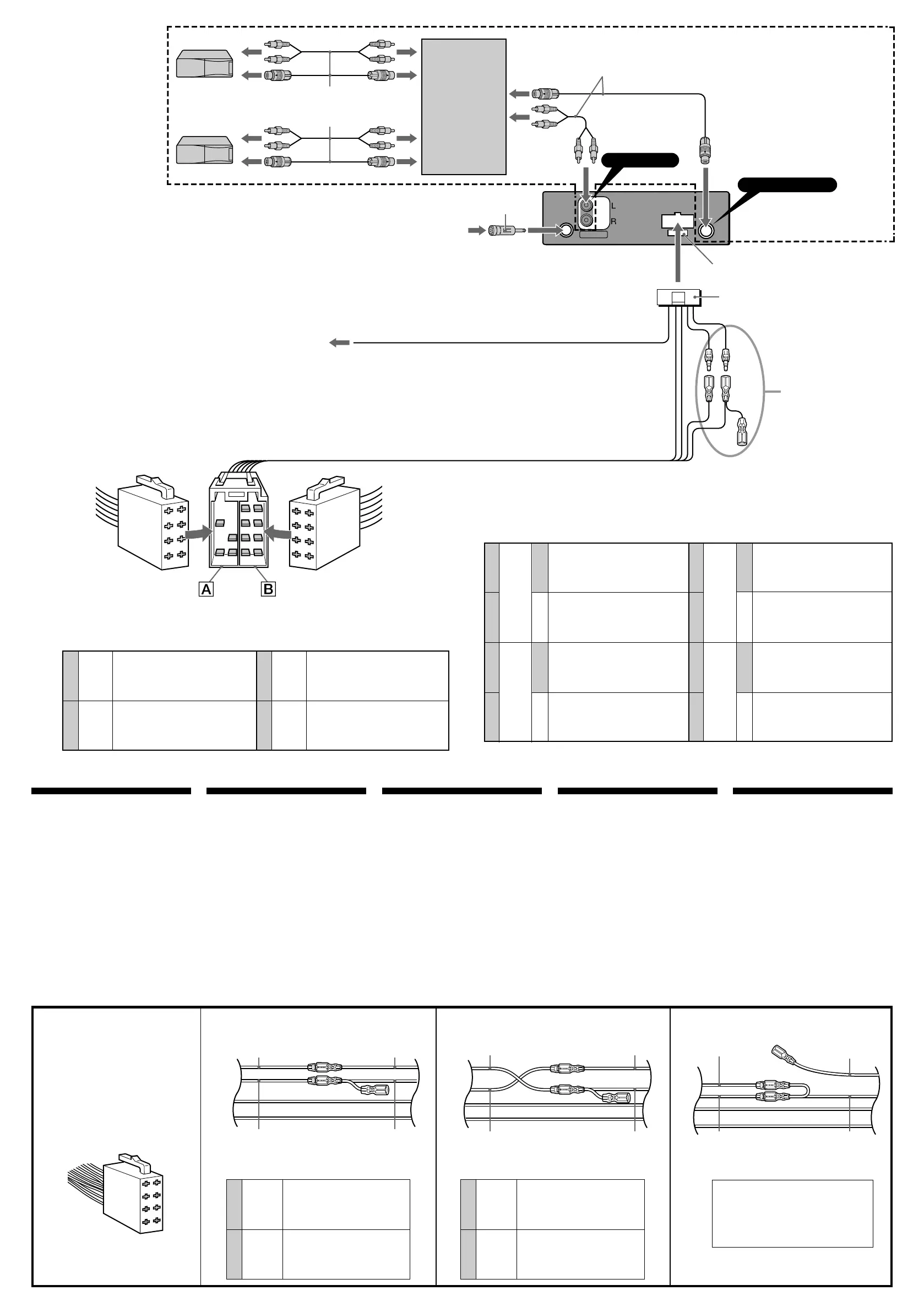 L
R

A
B