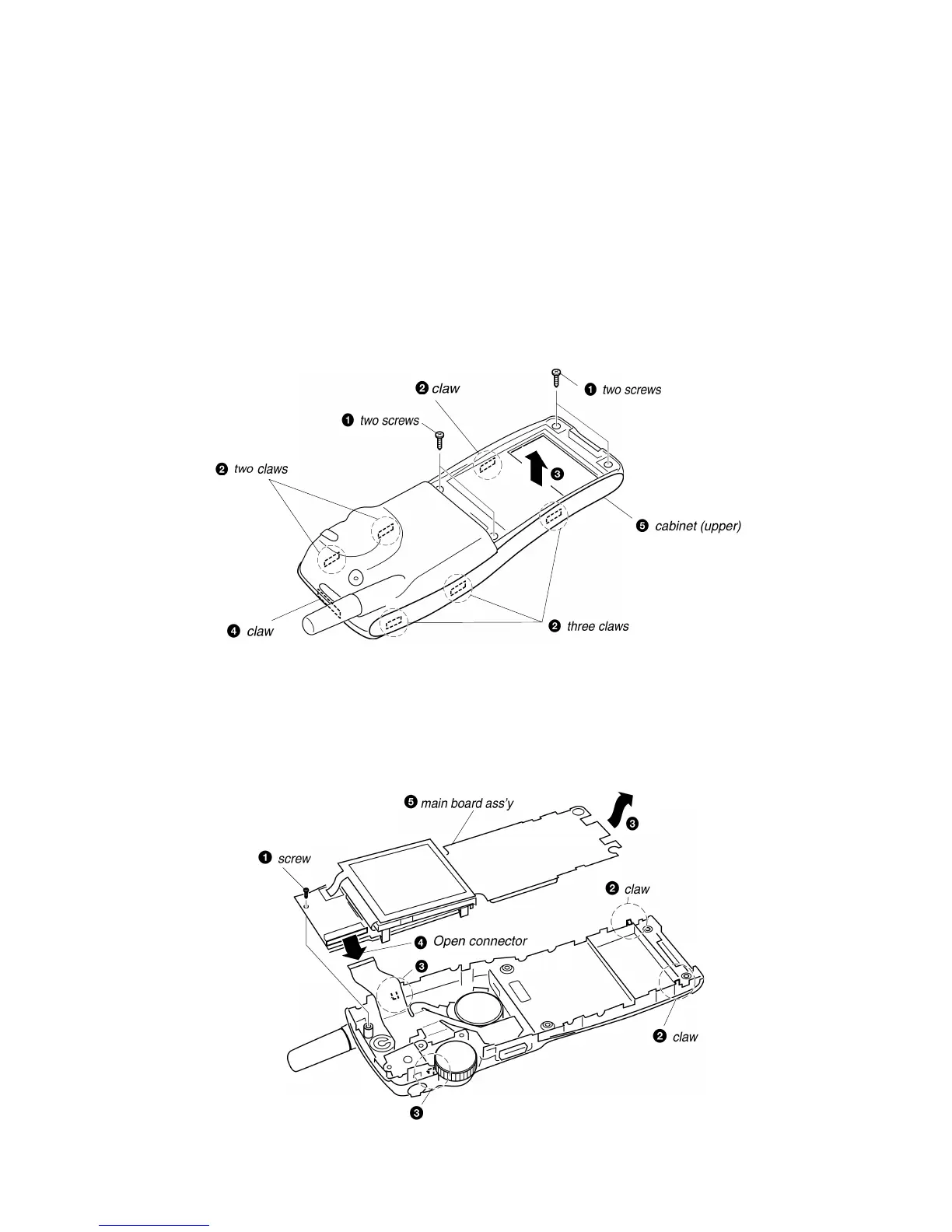 ❷ claw

❶ two screws

❶ two screws

❷ two claws

❸

❺ cabinet (upper)

❹ claw

❷ three claws

❺ main board ass'y

❸

❶ screw

❷ claw

❹ Open connector

❸

❷ claw

❸