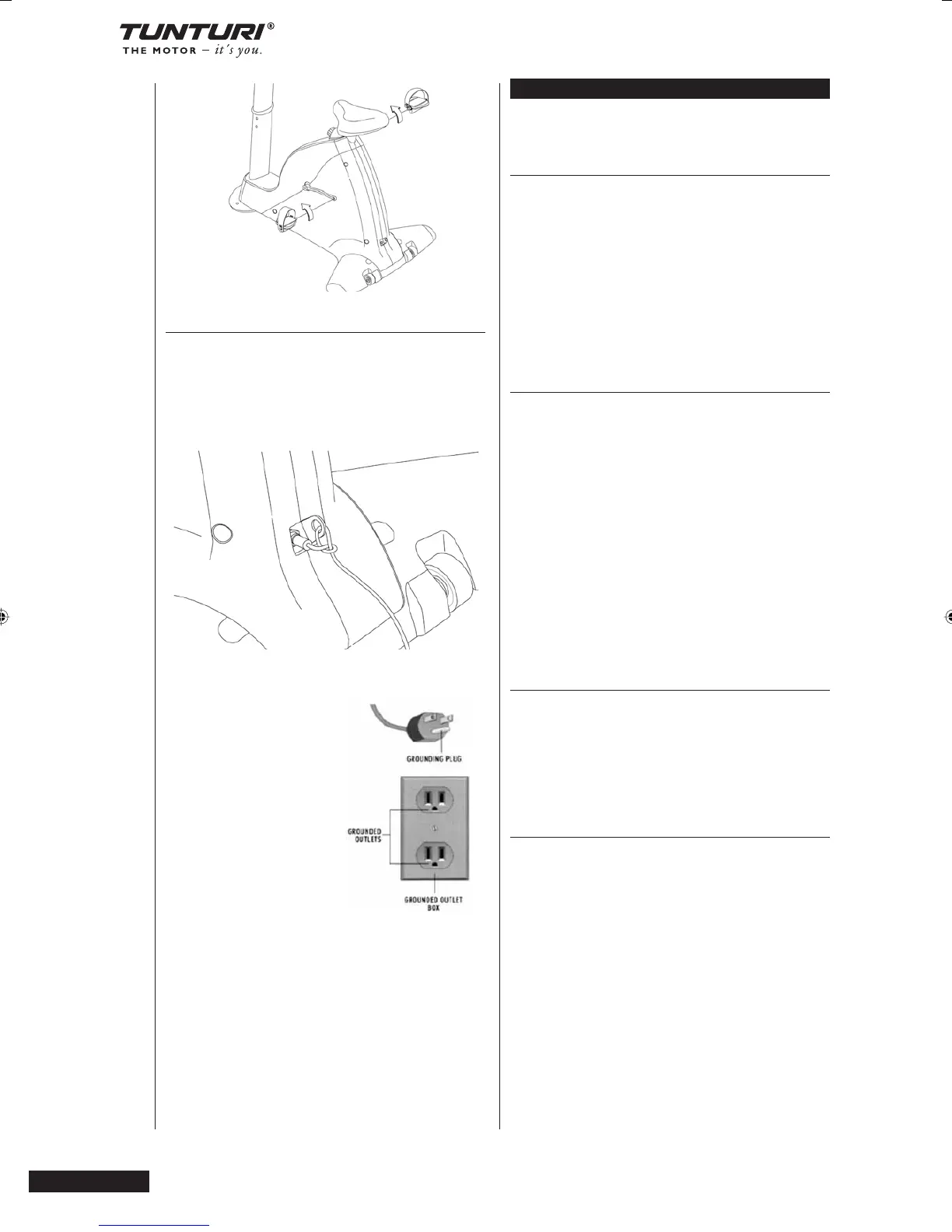 TUNTURI®
THE MOTOR – it's you.

GROUNDING PLUG

GROUNDED OUTLETS

GROUNDED OUTLET BOX