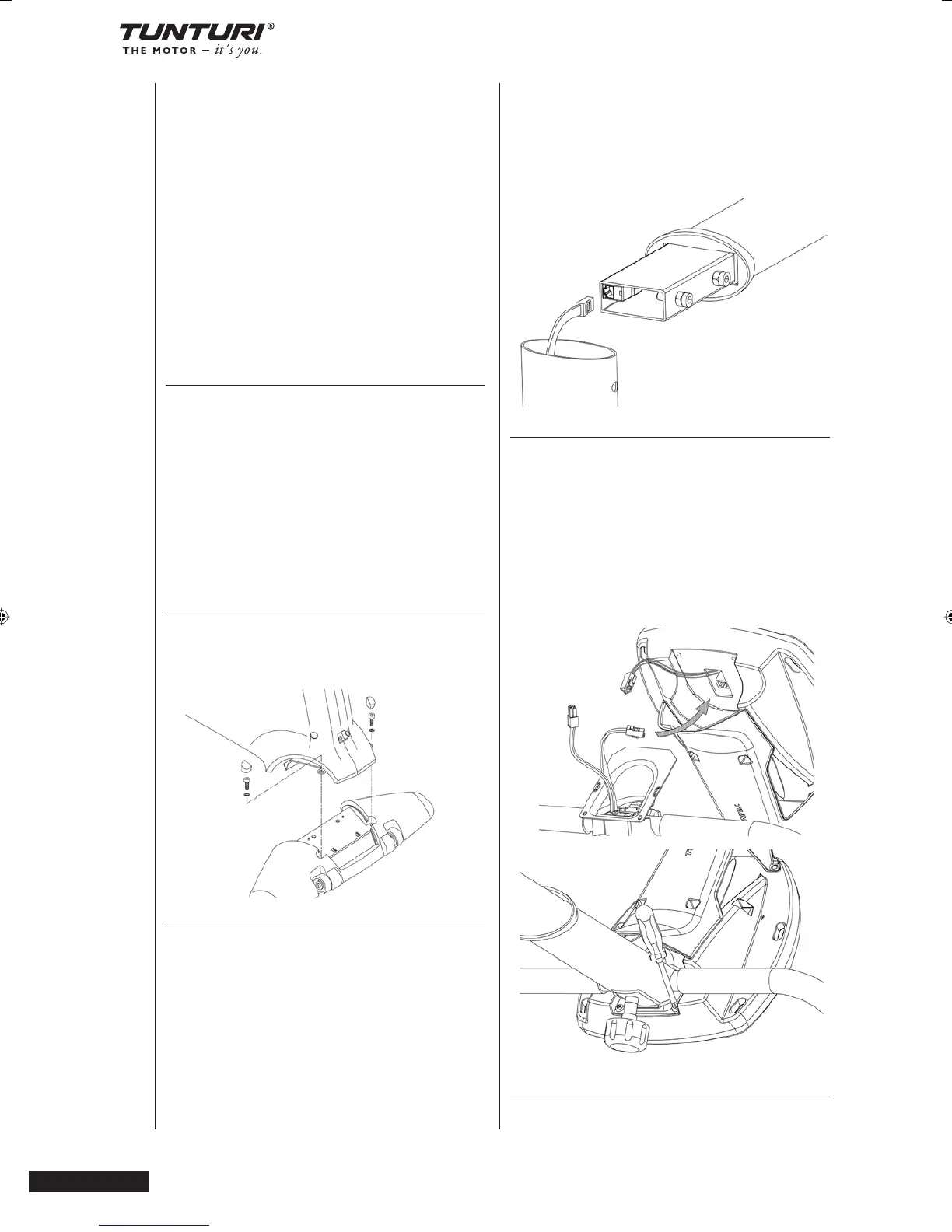 TUNTURI®
THE MOTOR – it's you.