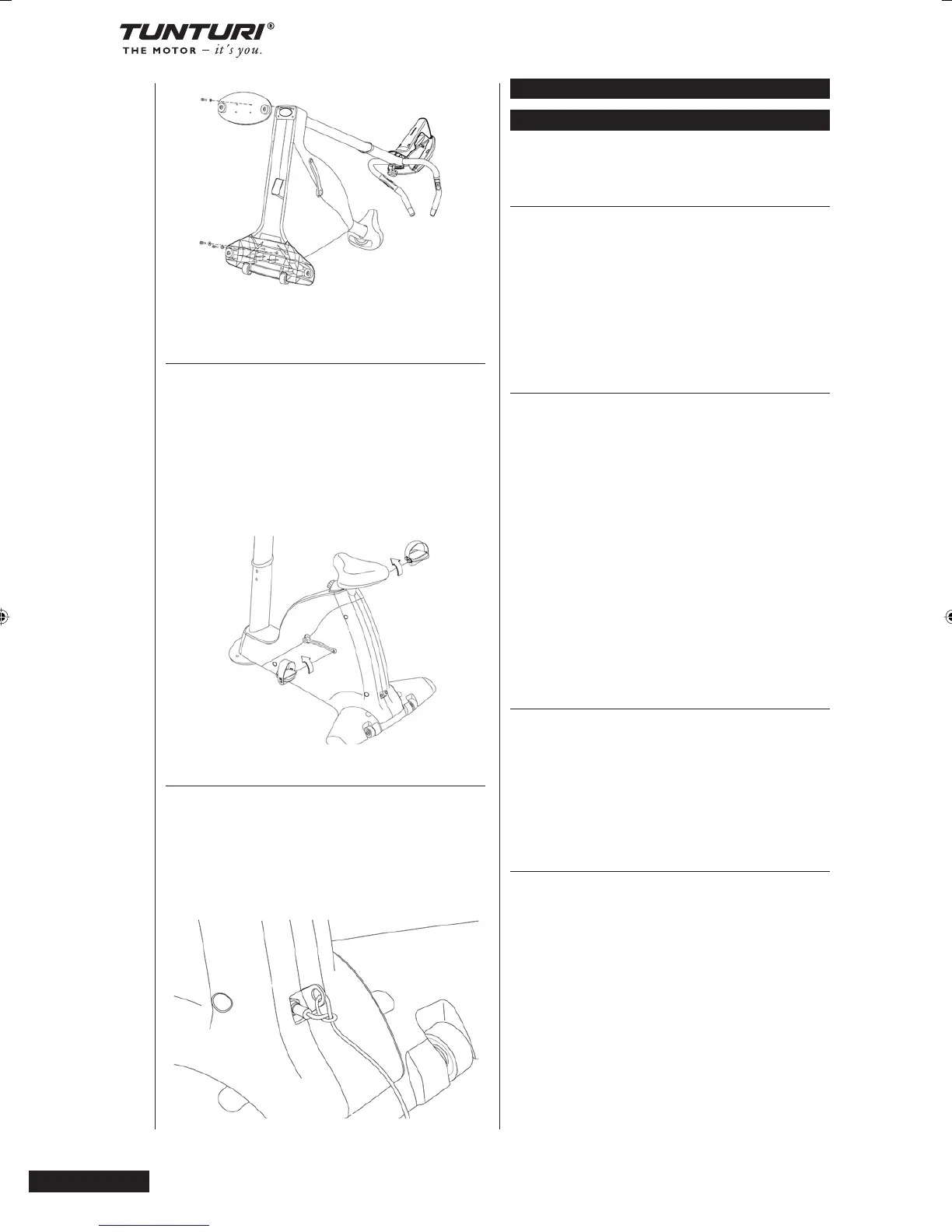 TUNTURI®
THE MOTOR – it's you.