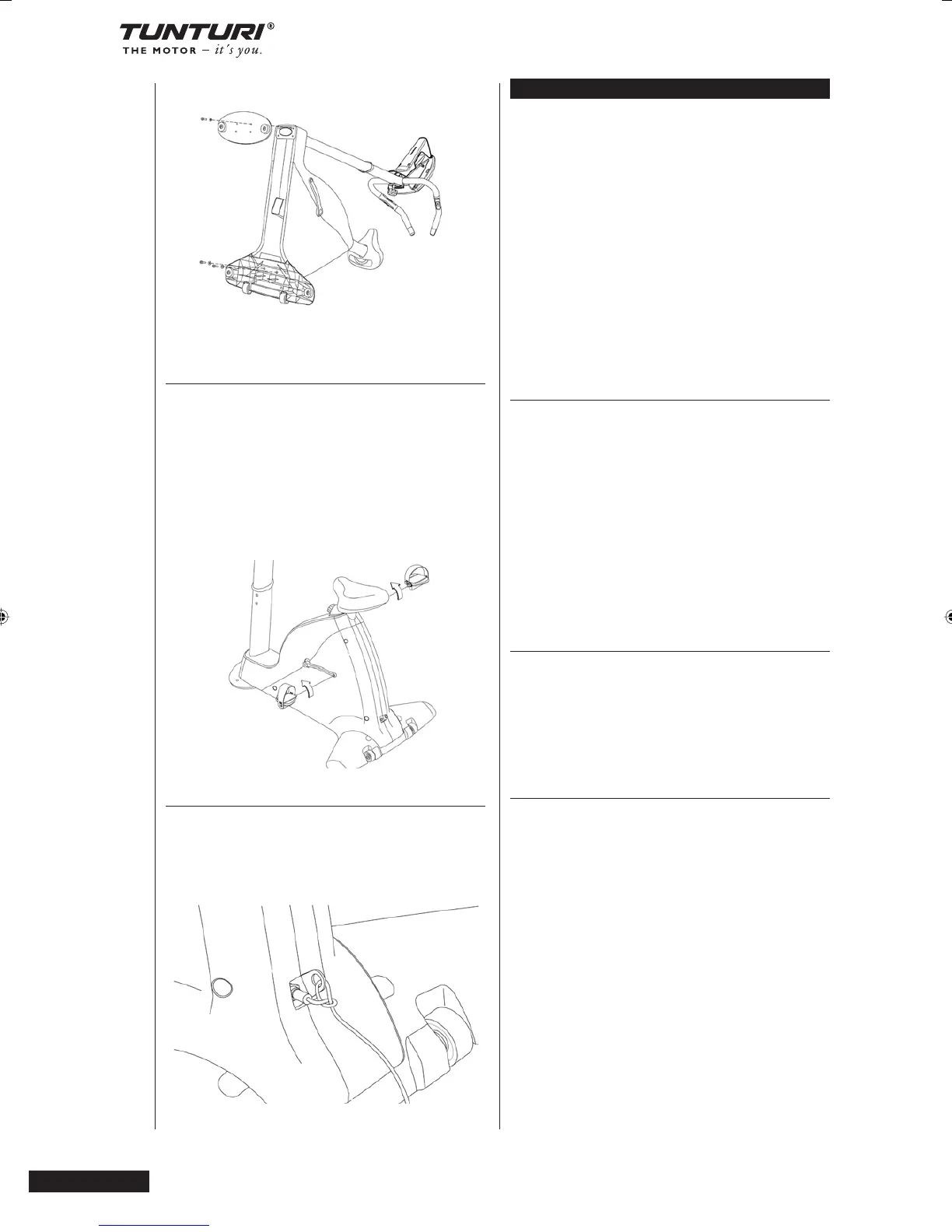 TUNTURI®
THE MOTOR – it's you.