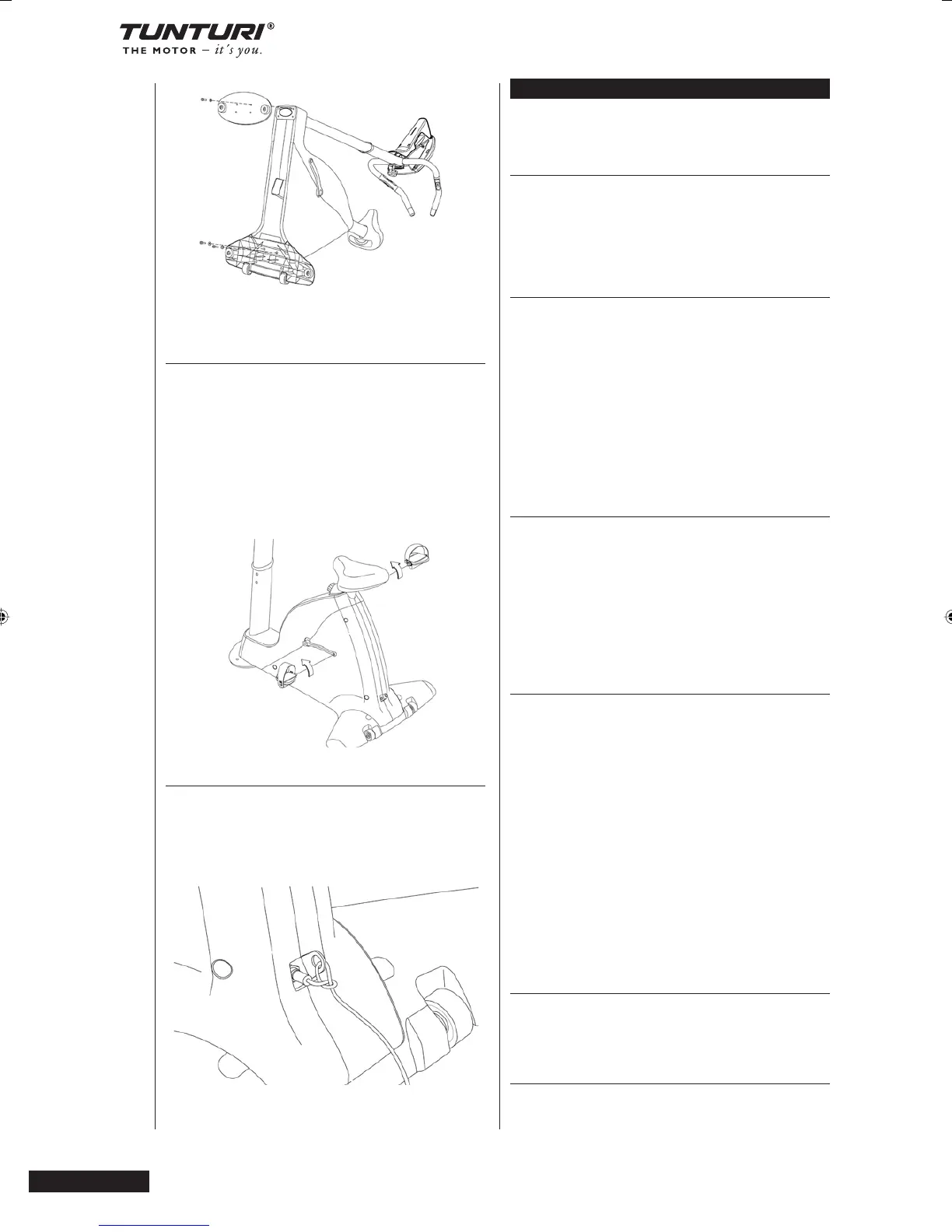 TUNTURI®
THE MOTOR – it's you.