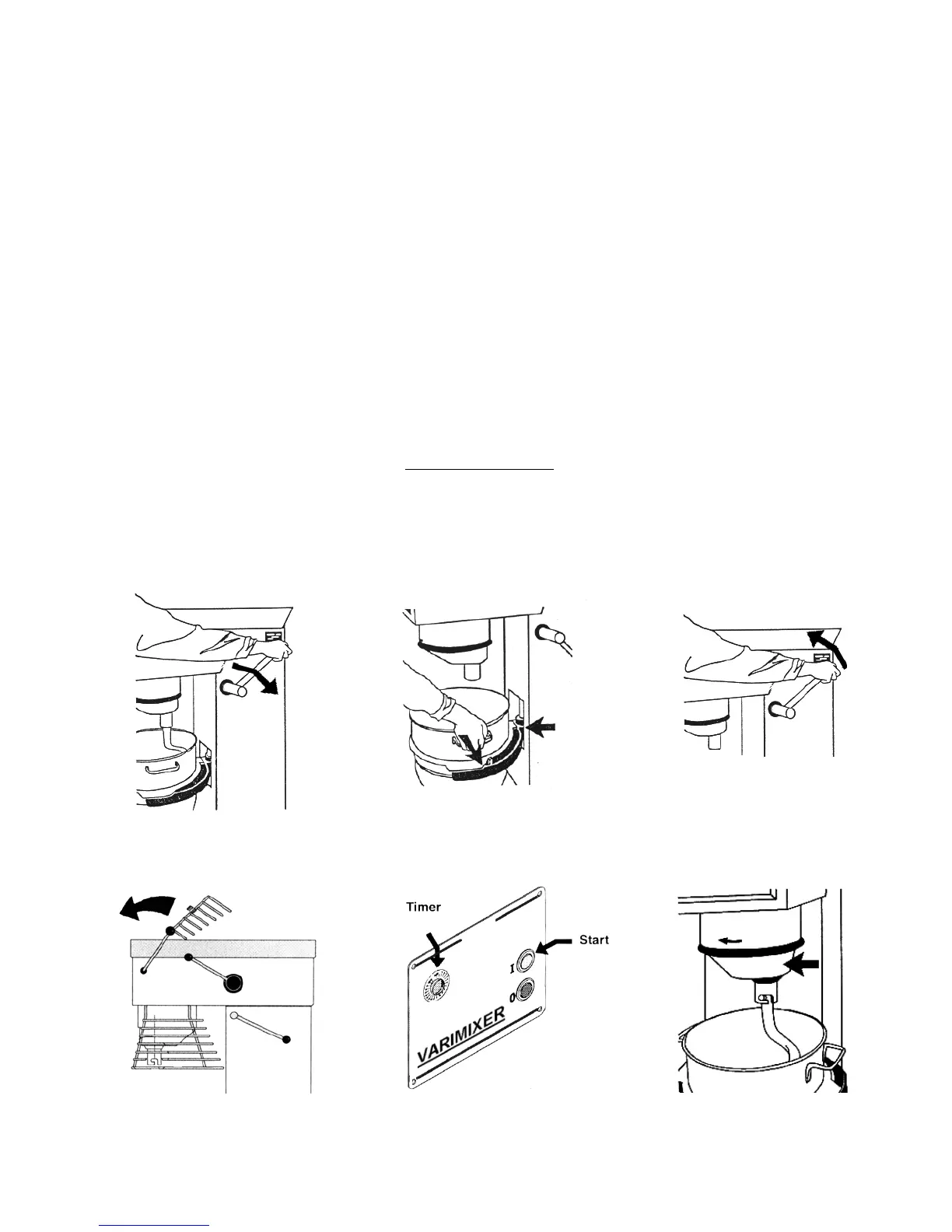 Timer

Start

I

0

VARIMIXER