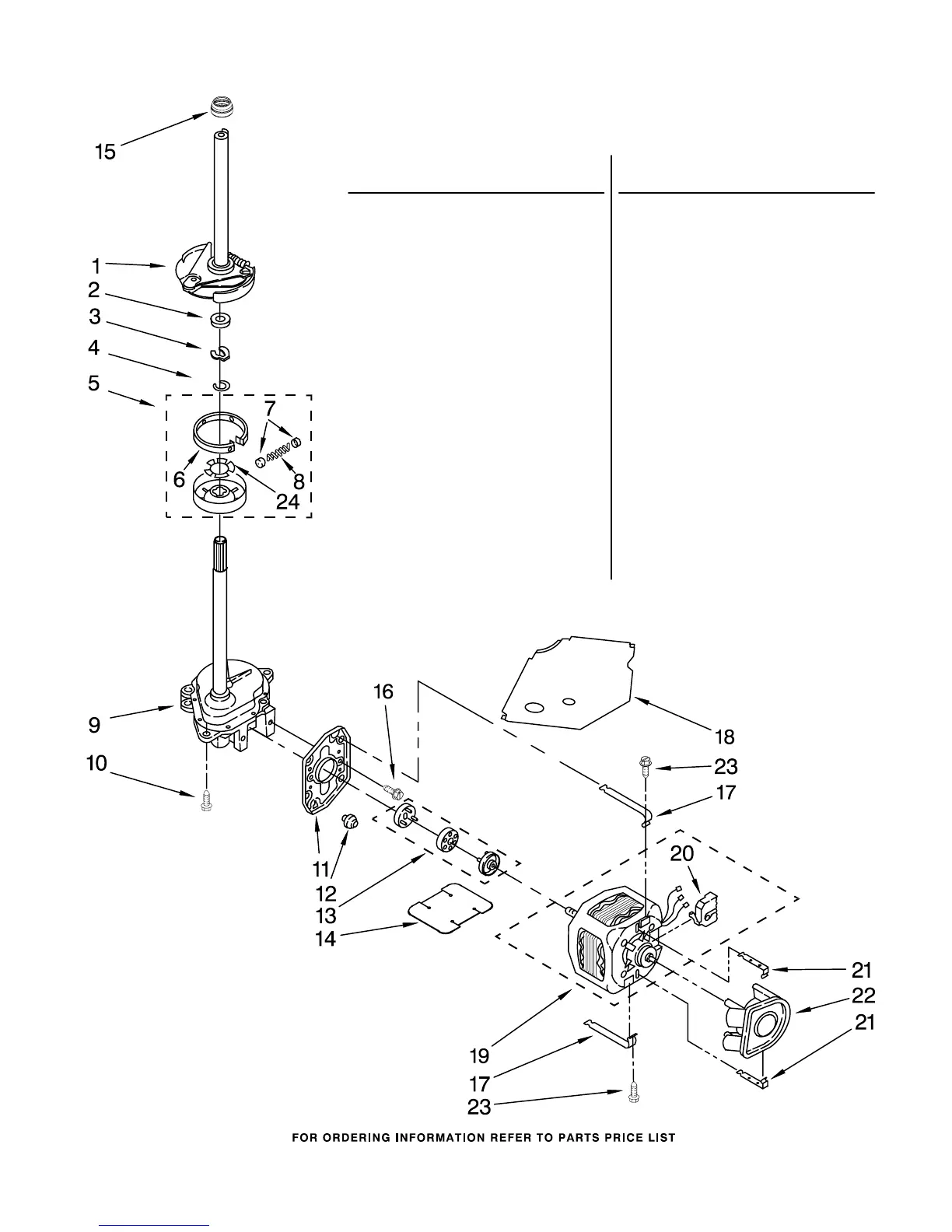 15
1
2
3
4
5
7
6
8
24
9
10
16
18
23
17
11
12
13
14
20
21
22
21
19
17
23

FOR ORDERING INFORMATION REFER TO PARTS PRICE LIST