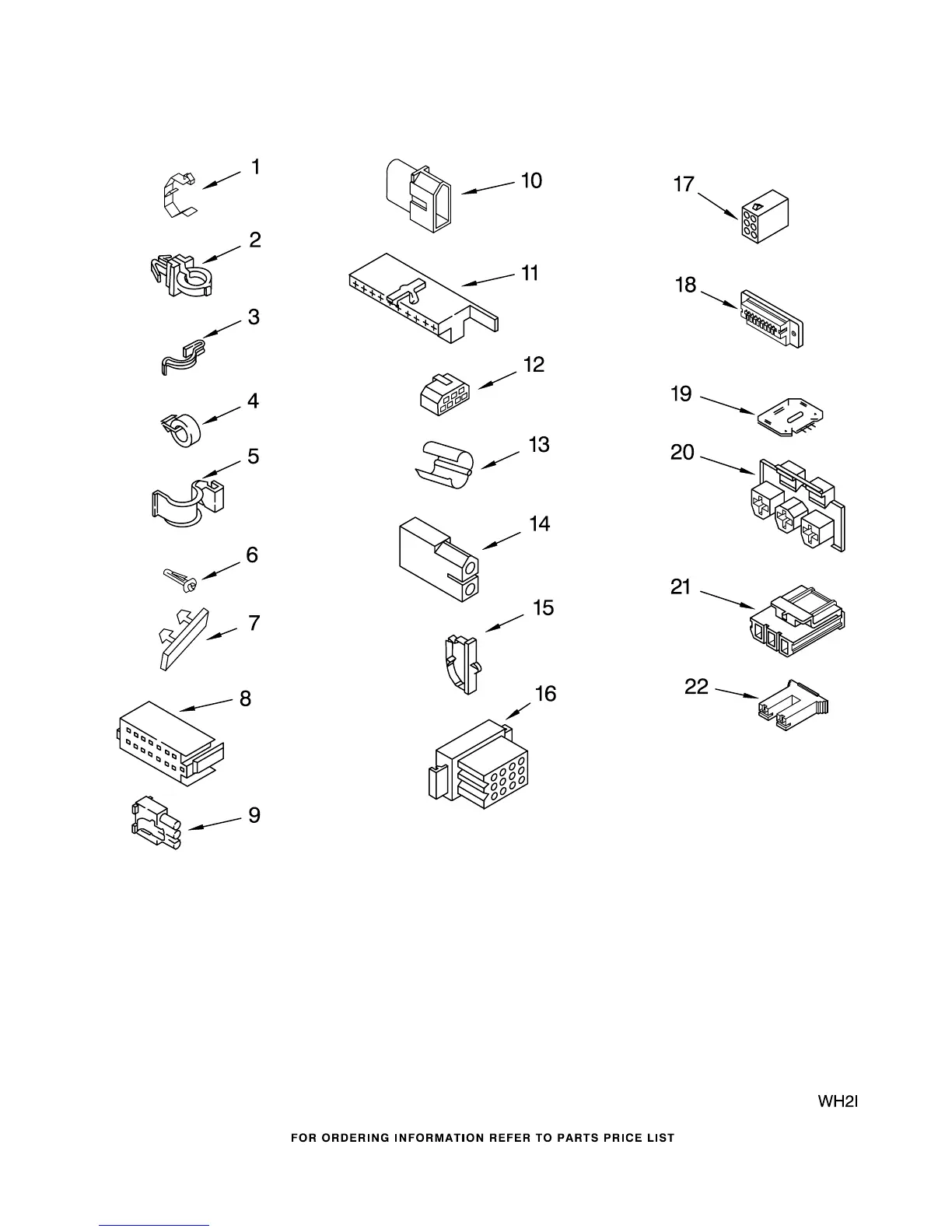 1
2
3
4
5
6
7
8
9
10
11
12
13
14
15
16
17
18
19
20
21
22

WH2I

FOR ORDERING INFORMATION REFER TO PARTS PRICE LIST