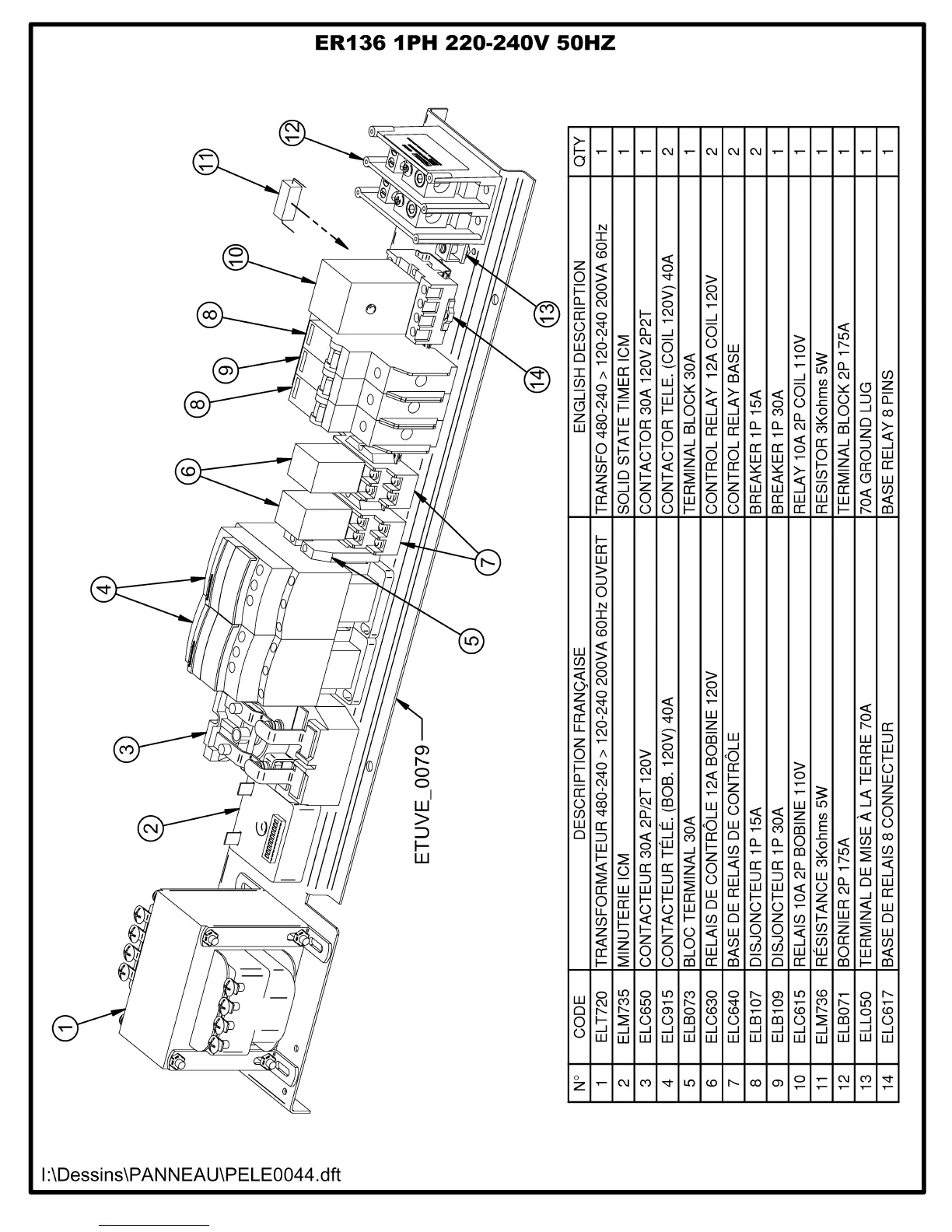 ER136 1PH 220-240V 50HZ

1
2
3
4
5
6
7
8
9
8
10
11
12
13
14

ETUVE_0079

| N° | CODE | DESCRIPTION FRANÇAISE | ENGLISH DESCRIPTION | QTY |
|---|---|---|---|---|
| 1 | ELT720 | TRANSFORMATEUR 480-240 > 120-240 200VA 60Hz OUVERT | TRANSFO 480-240 > 120-240 200VA 60Hz | 1 |
| 2 | ELM735 | MINUTERIE ICM | SOLID STATE TIMER ICM | 1 |
| 3 | ELC650 | CONTACTEUR 30A 2P/2T 120V | CONTACTOR 30A 120V 2P2T | 1 |
| 4 | ELC915 | CONTACTEUR TÉLÉ. (BOB. 120V) 40A | CONTACTOR TELE. (COIL 120V) 40A | 2 |
| 5 | ELB073 | BLOC TERMINAL 30A | TERMINAL BLOCK 30A | 1 |
| 6 | ELC630 | RELAIS DE CONTRÔLE 12A BOBINE 120V | CONTROL RELAY 12A COIL 120V | 2 |
| 7 | ELC640 | BASE DE RELAIS DE CONTRÔLE | CONTROL RELAY BASE | 2 |
| 8 | ELB107 | DISJONCTEUR 1P 15A | BREAKER 1P 15A | 2 |
| 9 | ELB109 | DISJONCTEUR 1P 30A | BREAKER 1P 30A | 1 |
| 10 | ELC615 | RELAIS 10A 2P BOBINE 110V | RELAY 10A 2P COIL 110V | 1 |
| 11 | ELM736 | RÉSISTANCE 3Kohms 5W | RESISTOR 3Kohms 5W | 1 |
| 12 | ELB071 | BORNIER 2P 175A | TERMINAL BLOCK 2P 175A | 1 |
| 13 | ELL050 | TERMINAL DE MISE À LA TERRE 70A | 70A GROUND LUG | 1 |
| 14 | ELC617 | BASE DE RELAIS 8 CONNECTEUR | BASE RELAY 8 PINS | 1 |

I:\Dessins\PANNEAU\PELE0044.dft