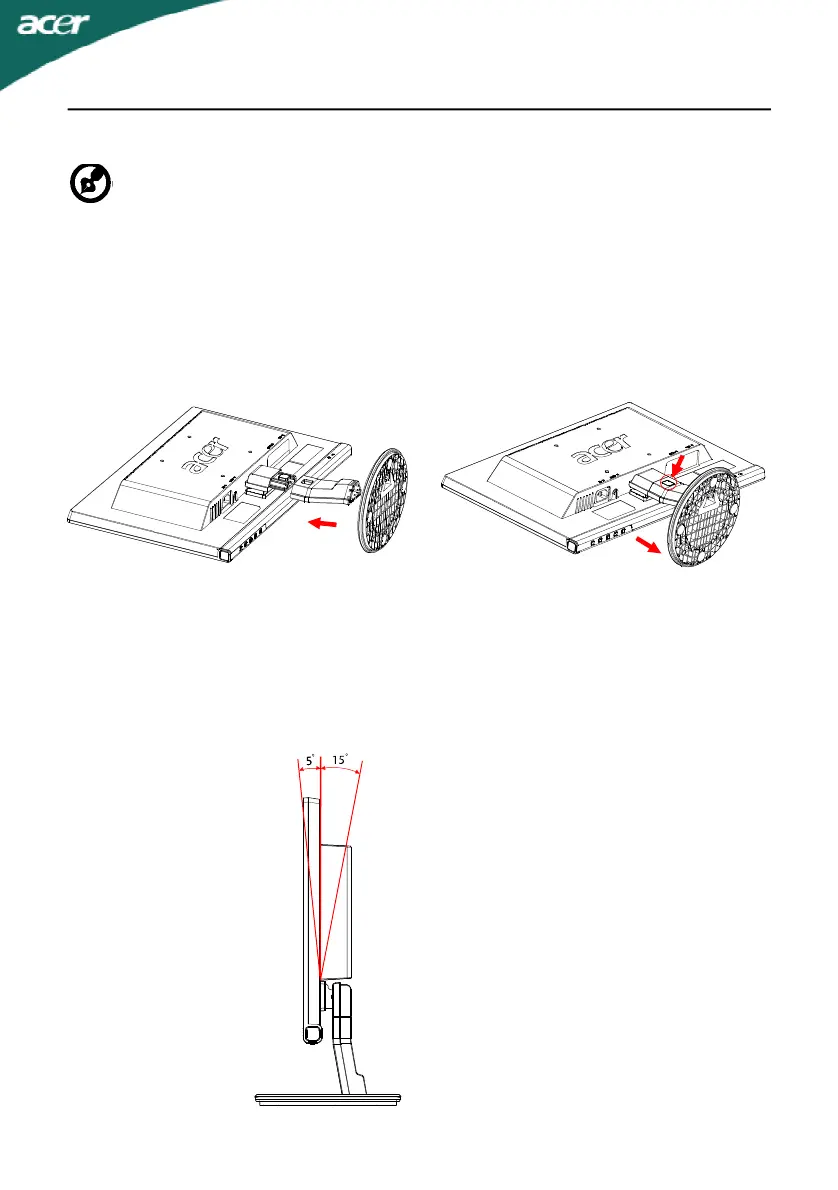 acer

acer

acer

5°

15°