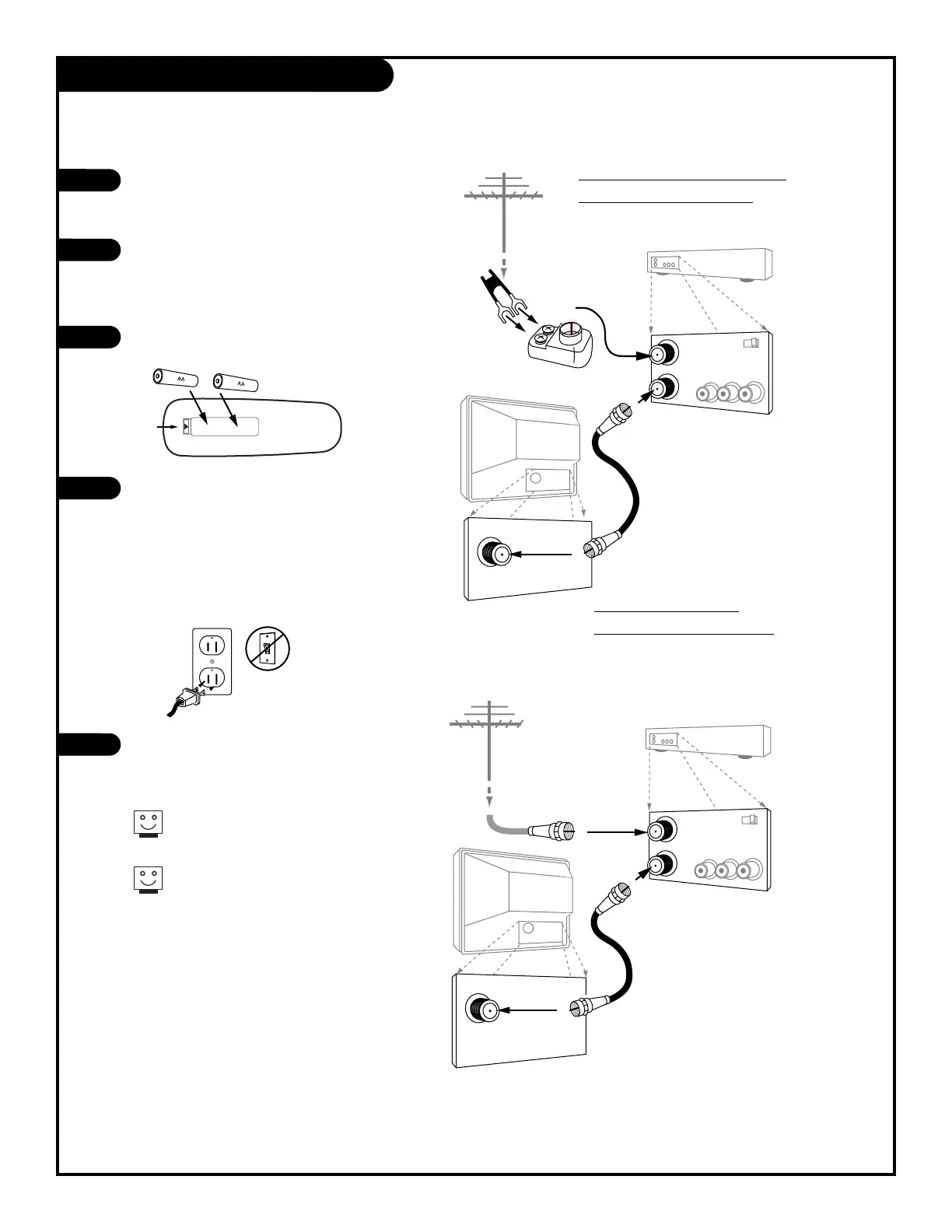 AA

AA