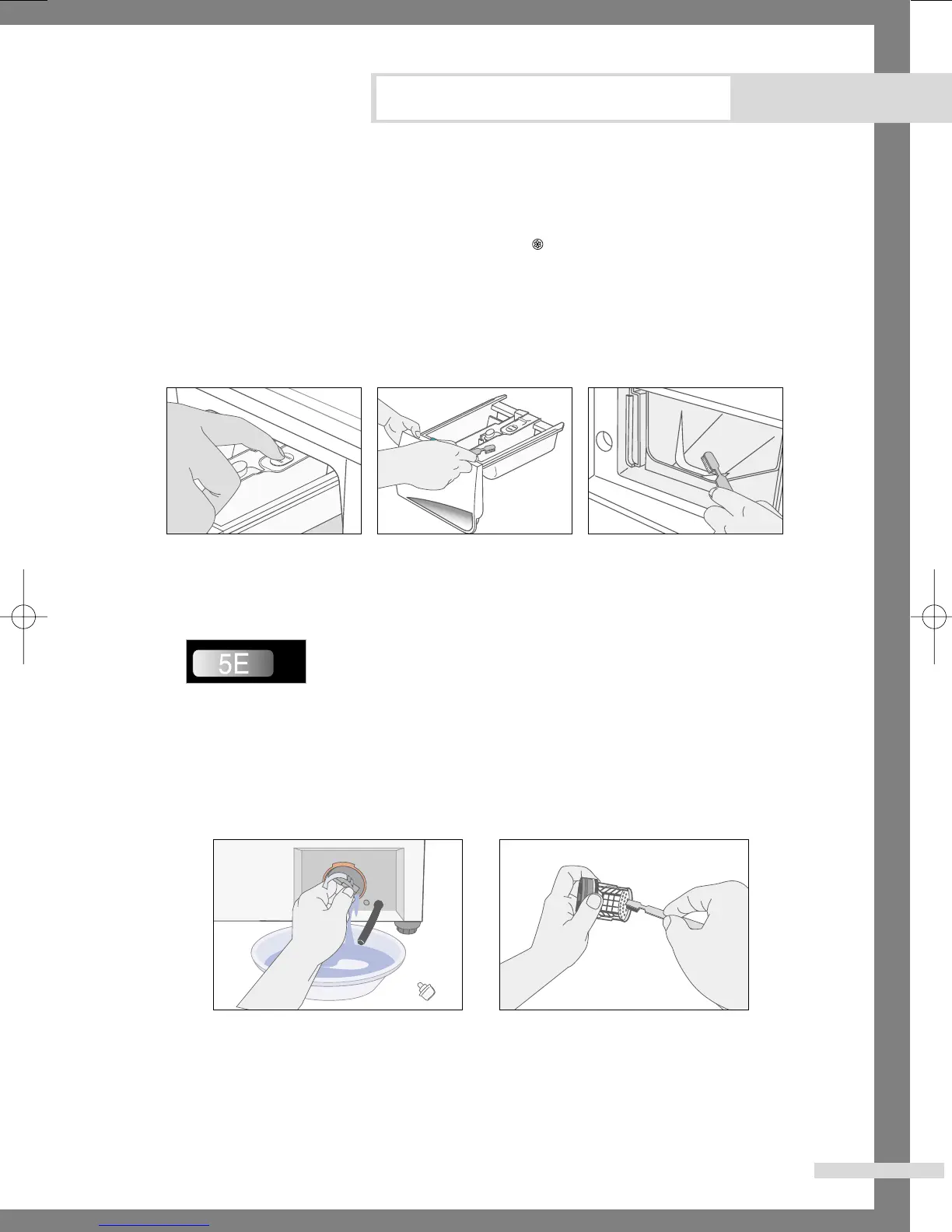 5E