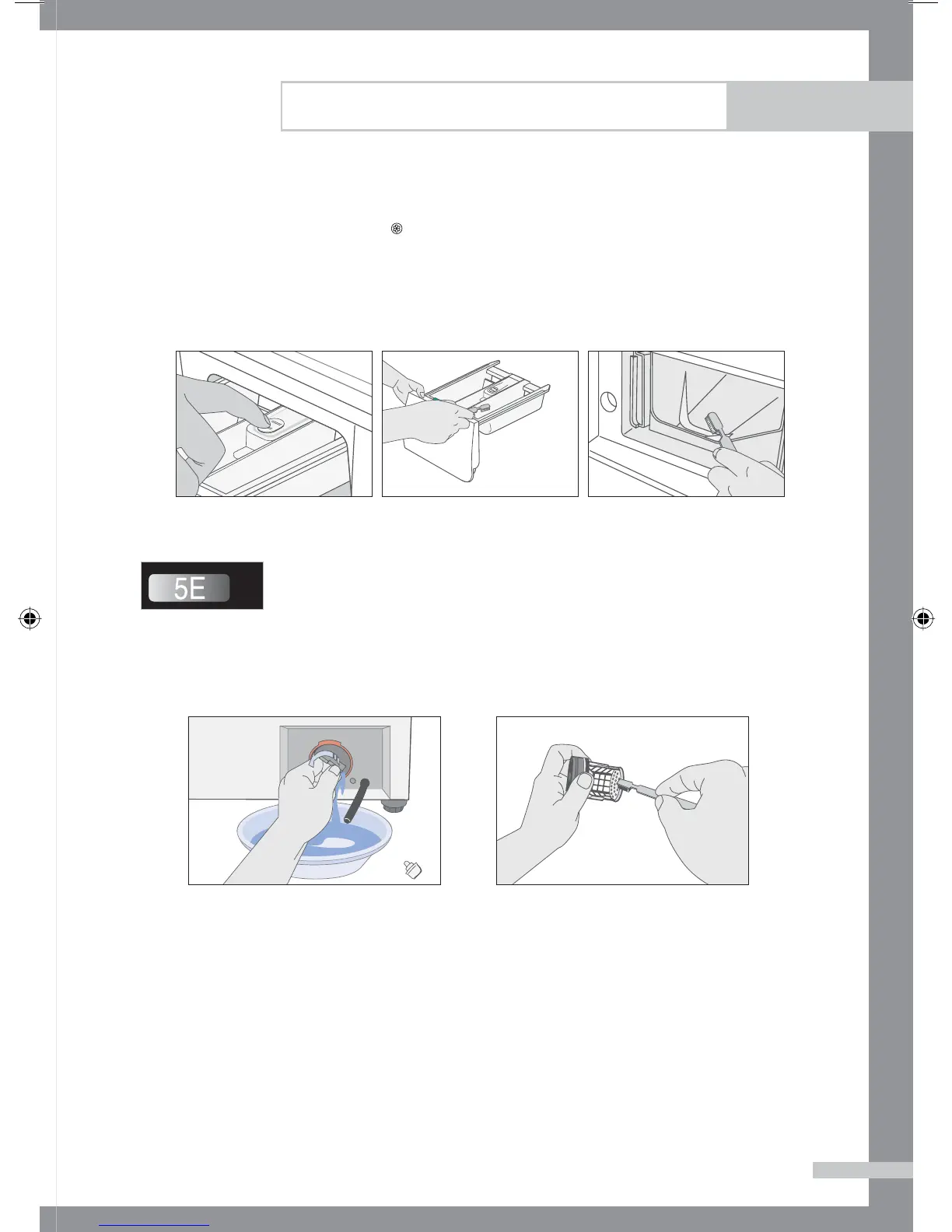 5E