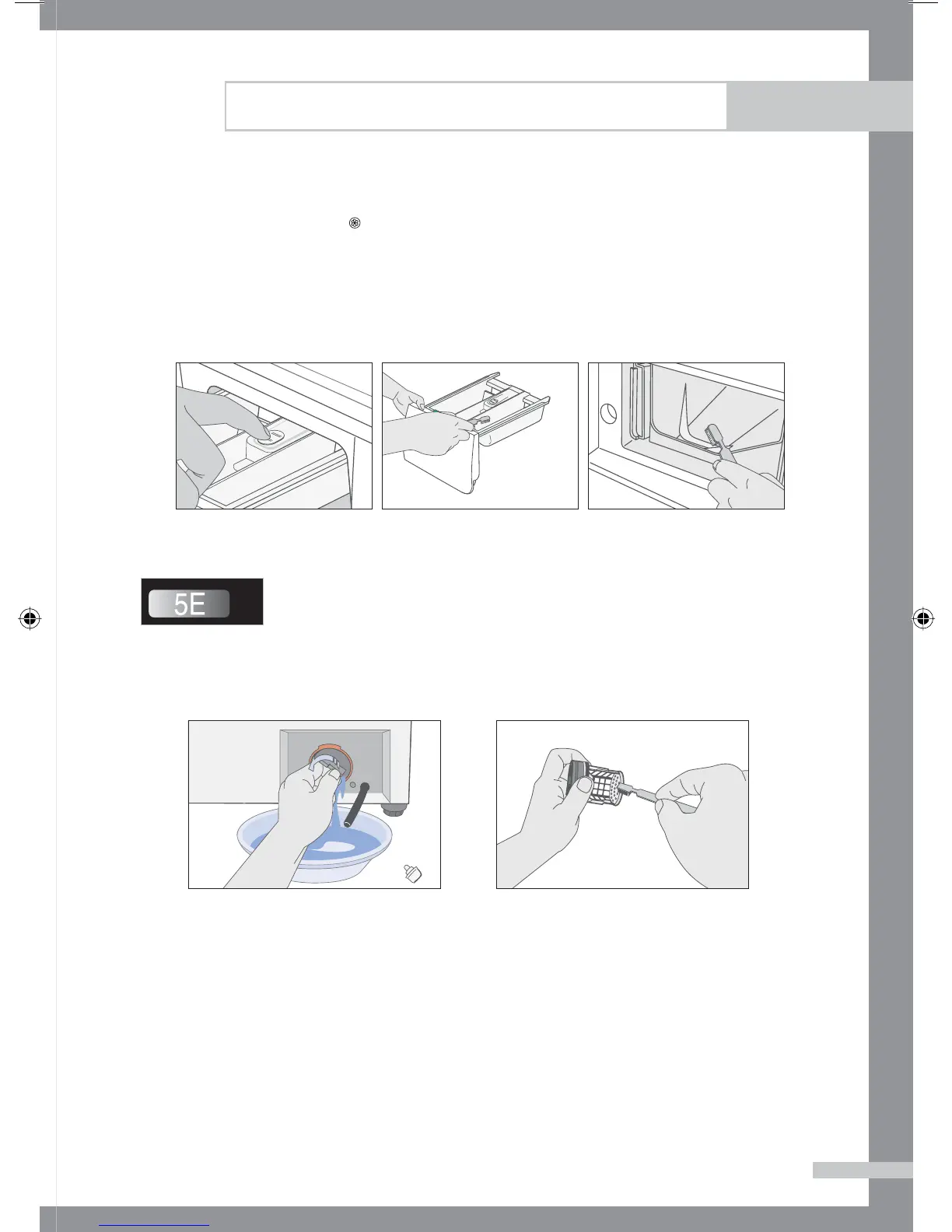 5E