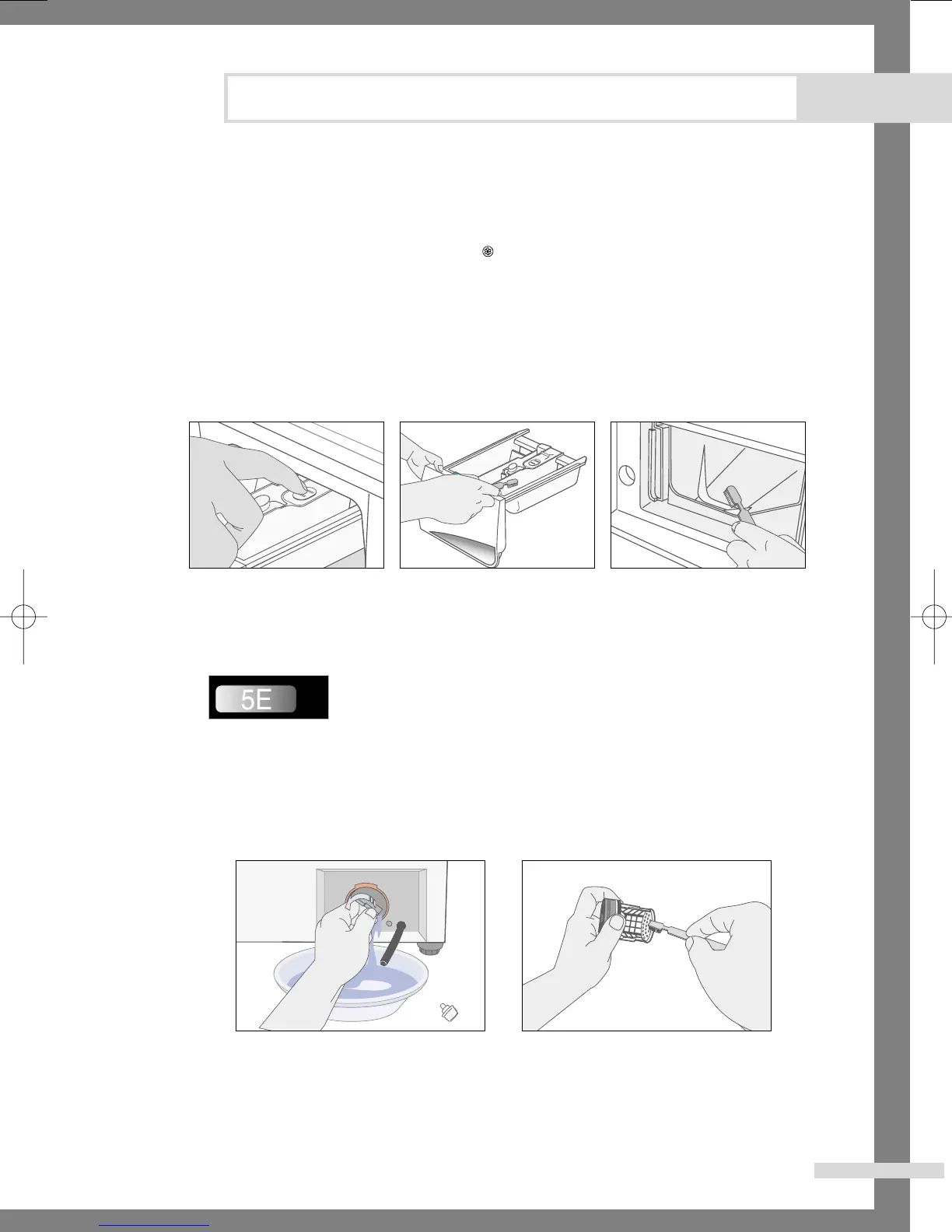 5E