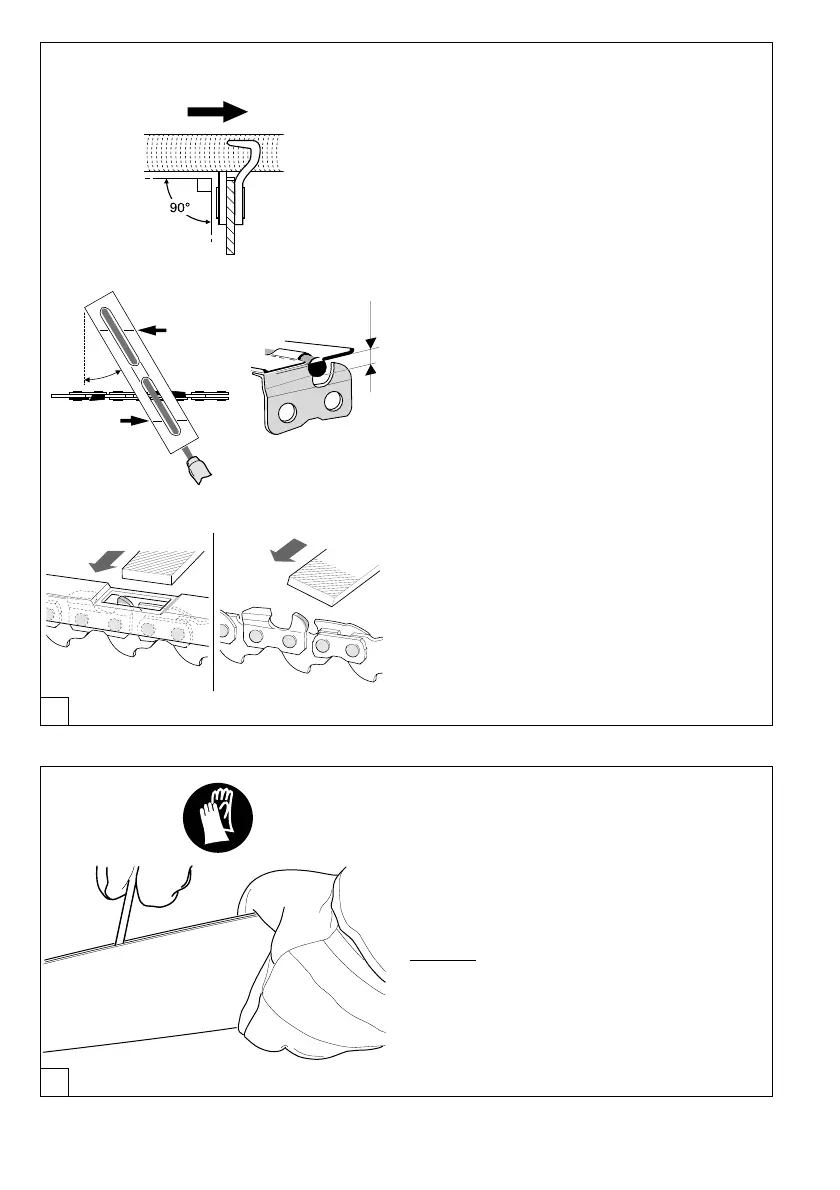 90°