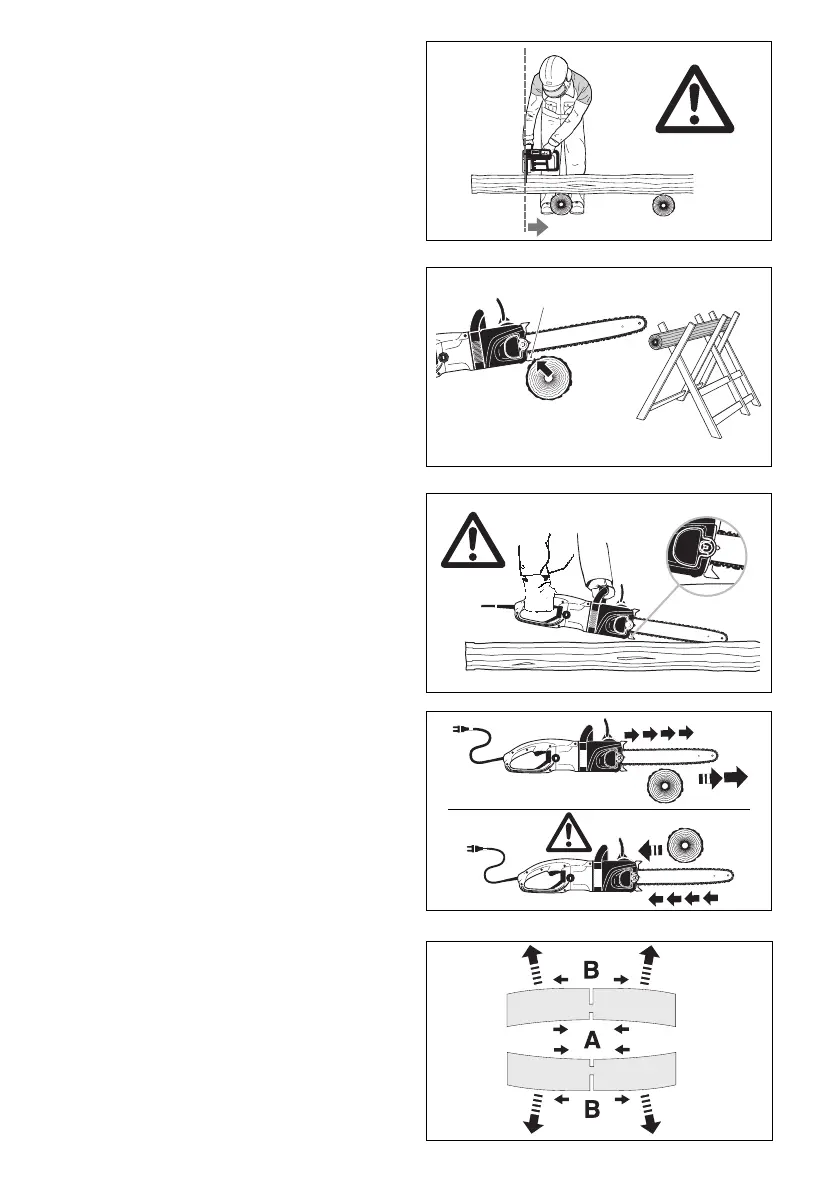 B

A

B