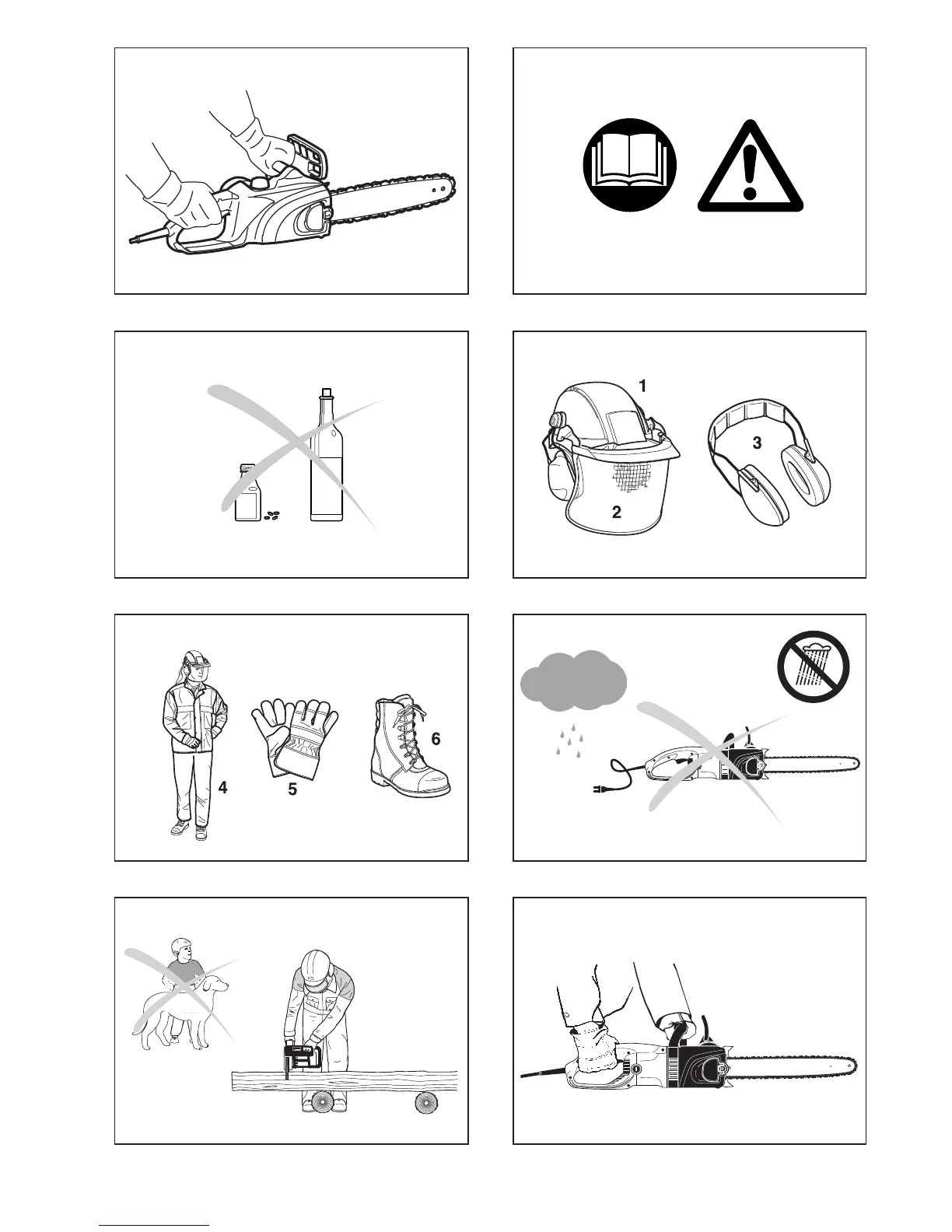 1

2

3

4

5

6