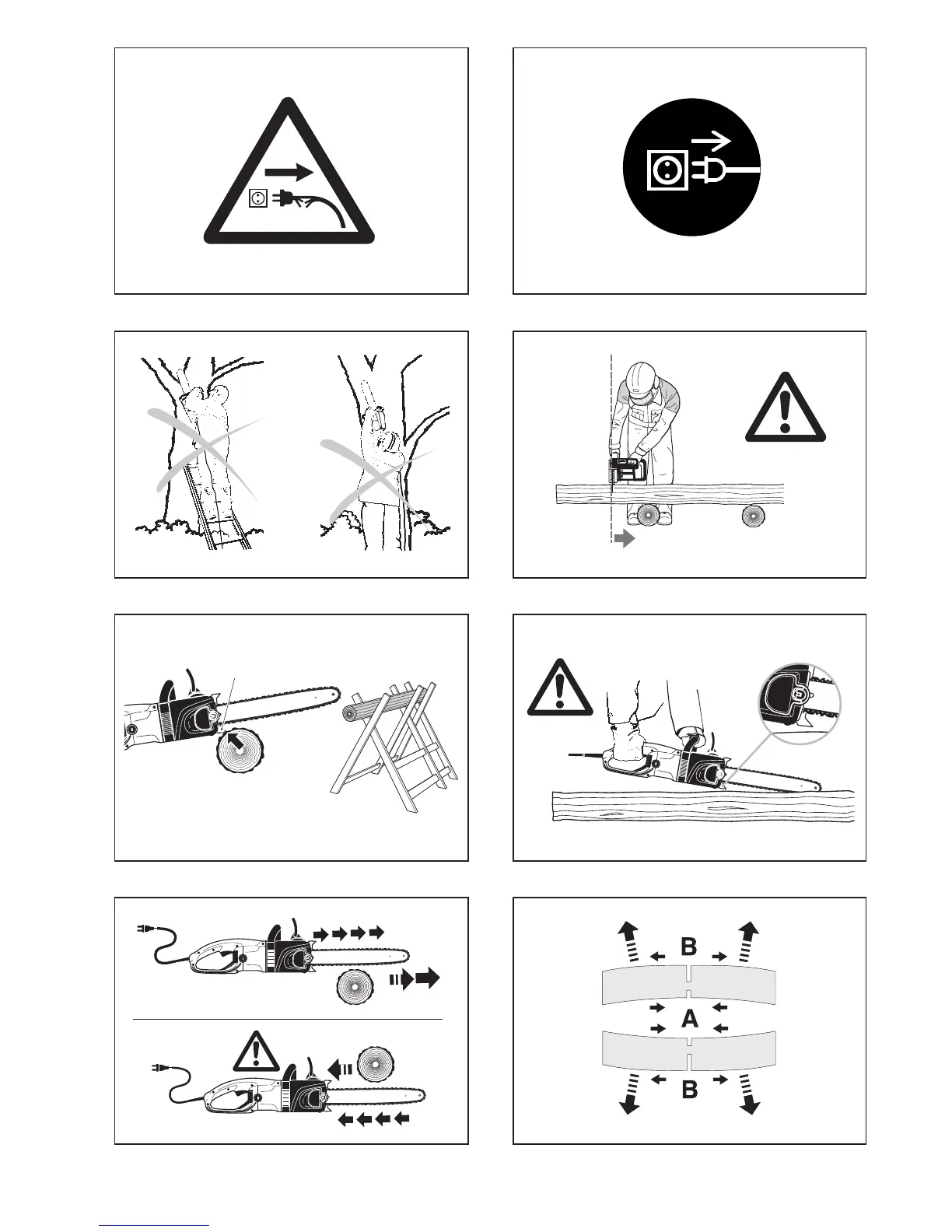 B

A

B