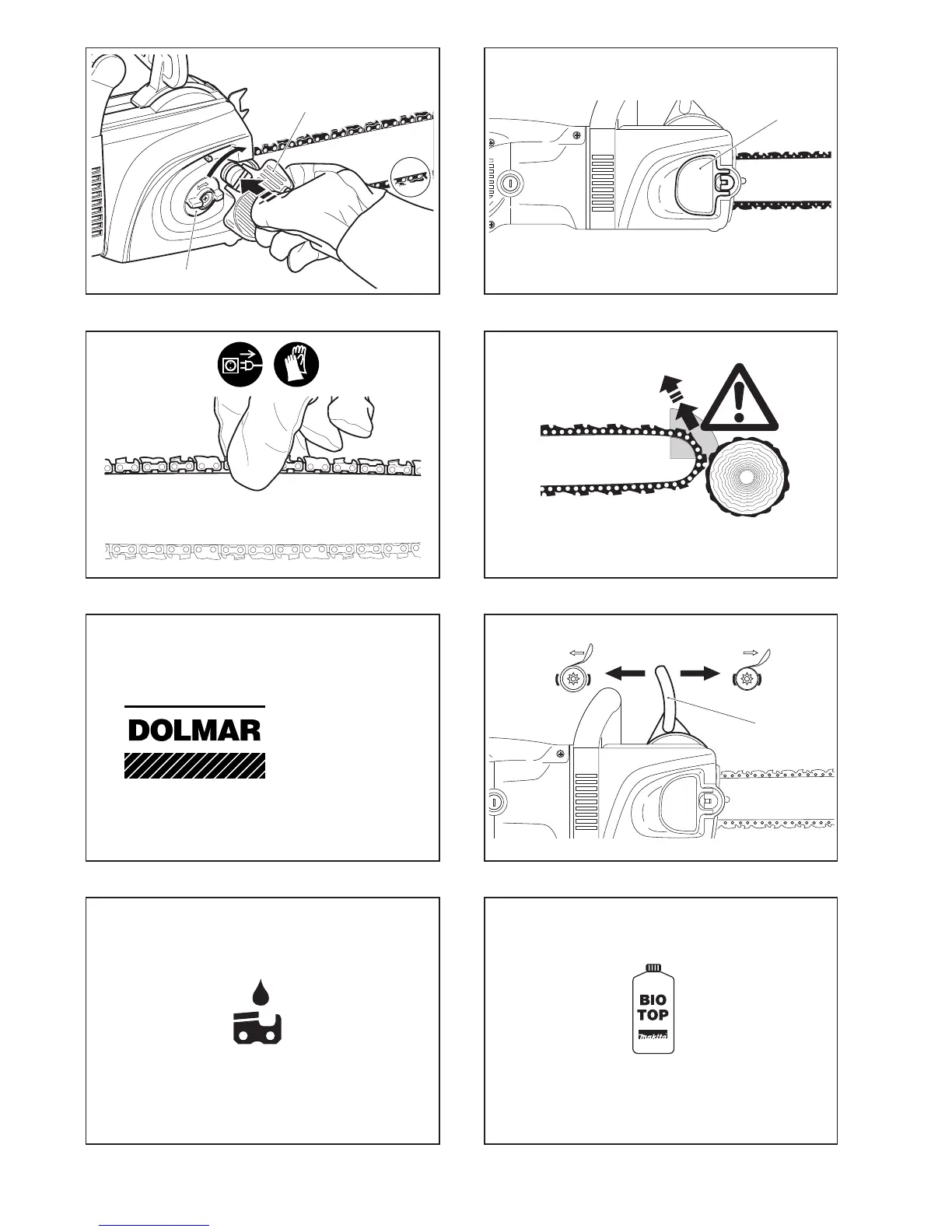 DOLMAR

BIO
TOP
makita