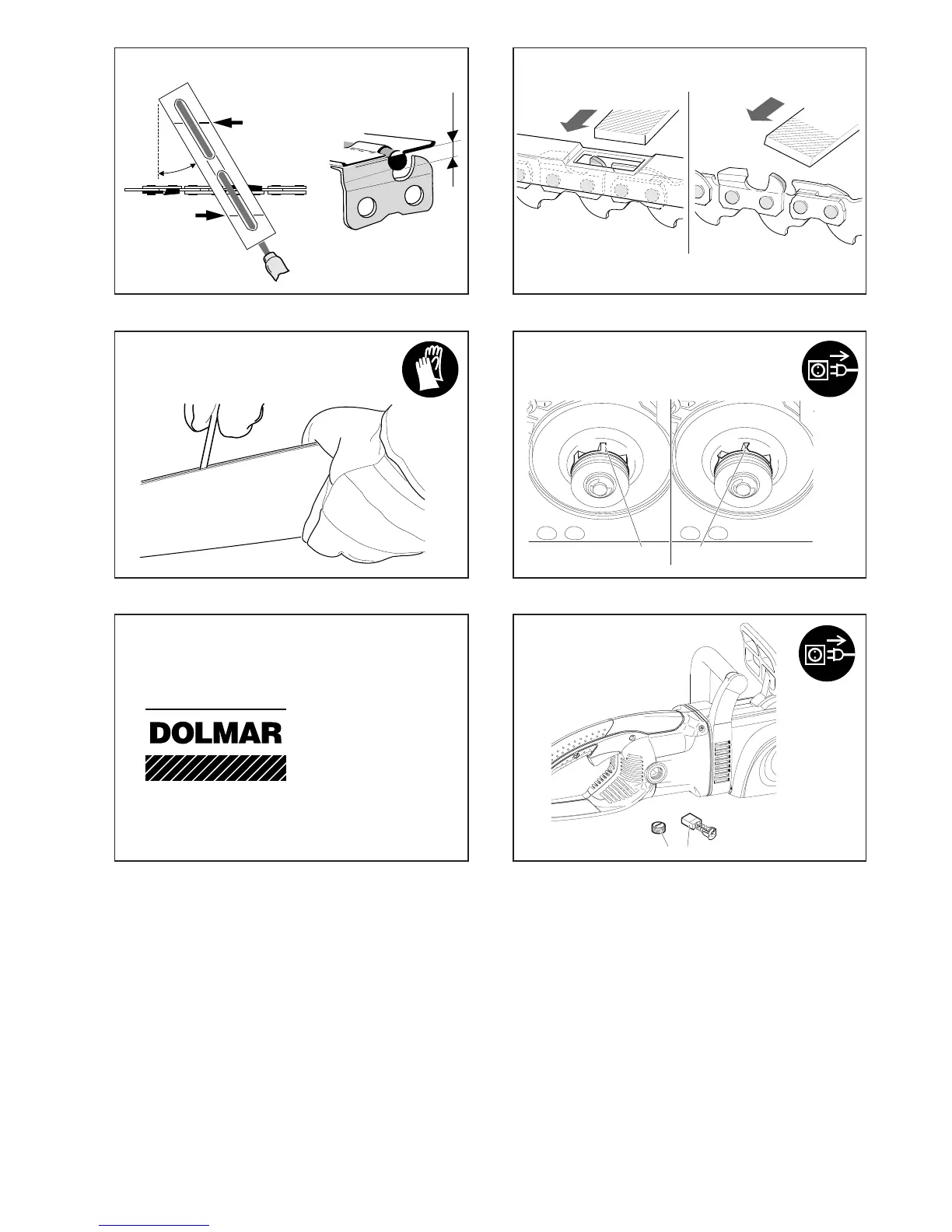 DOLMAR