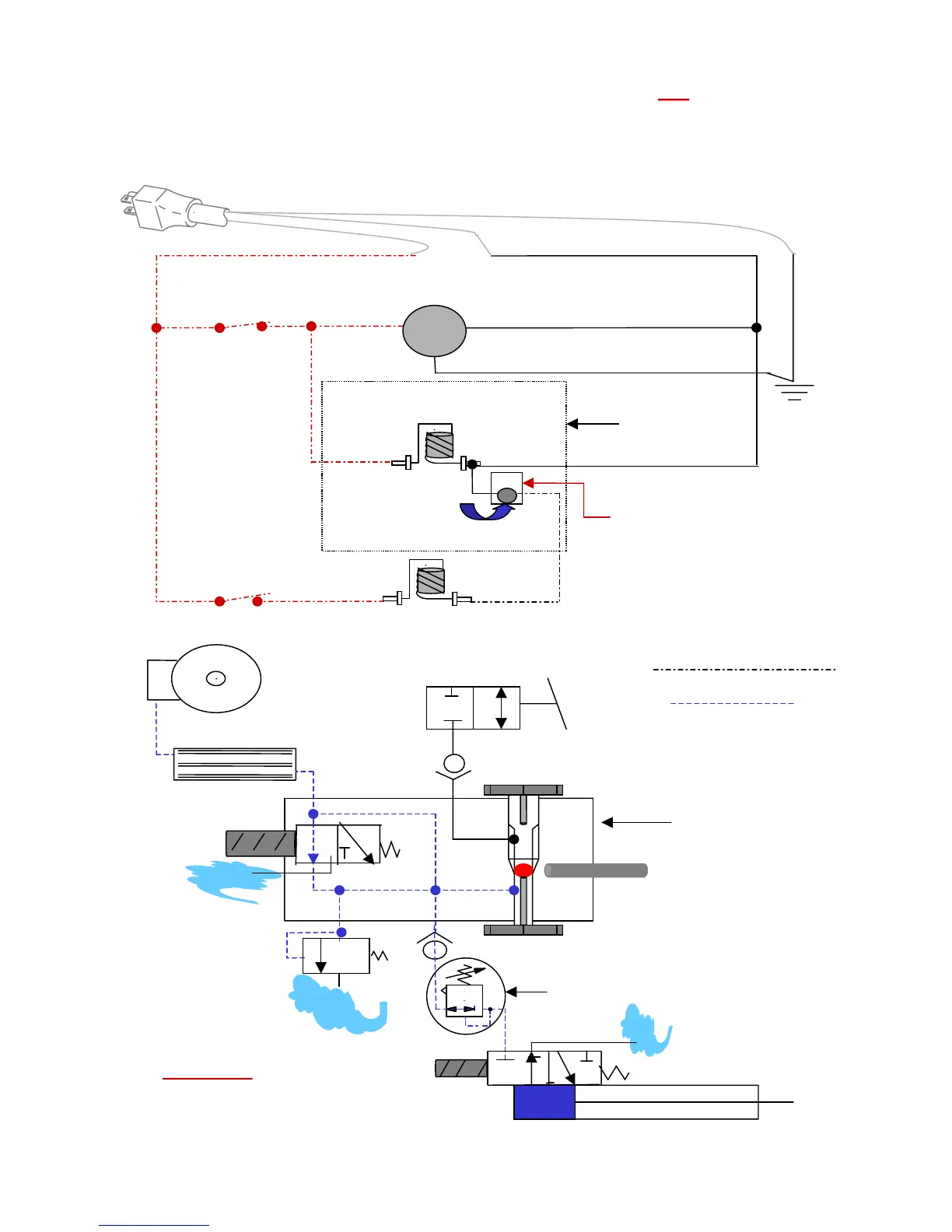 T