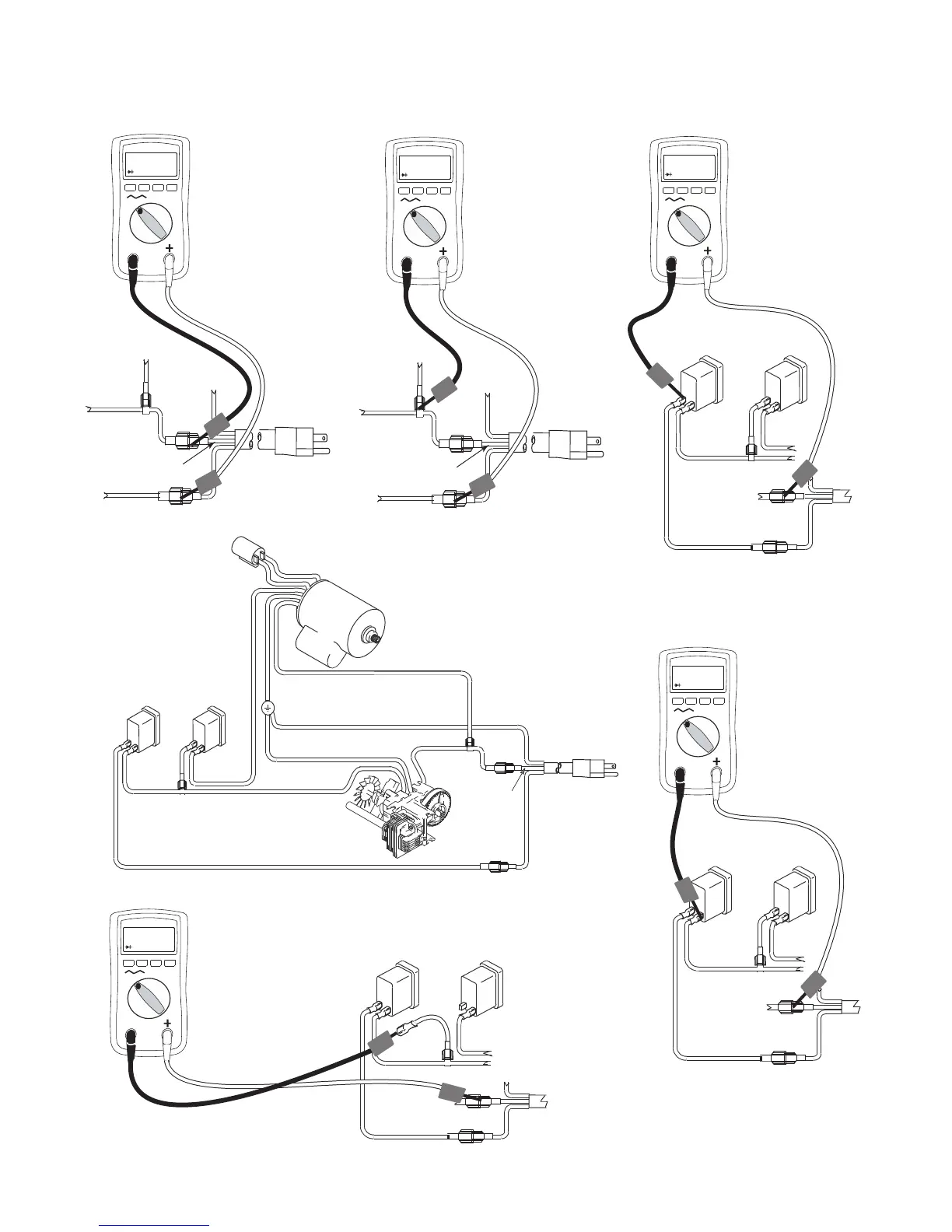 +

+

+

+

+