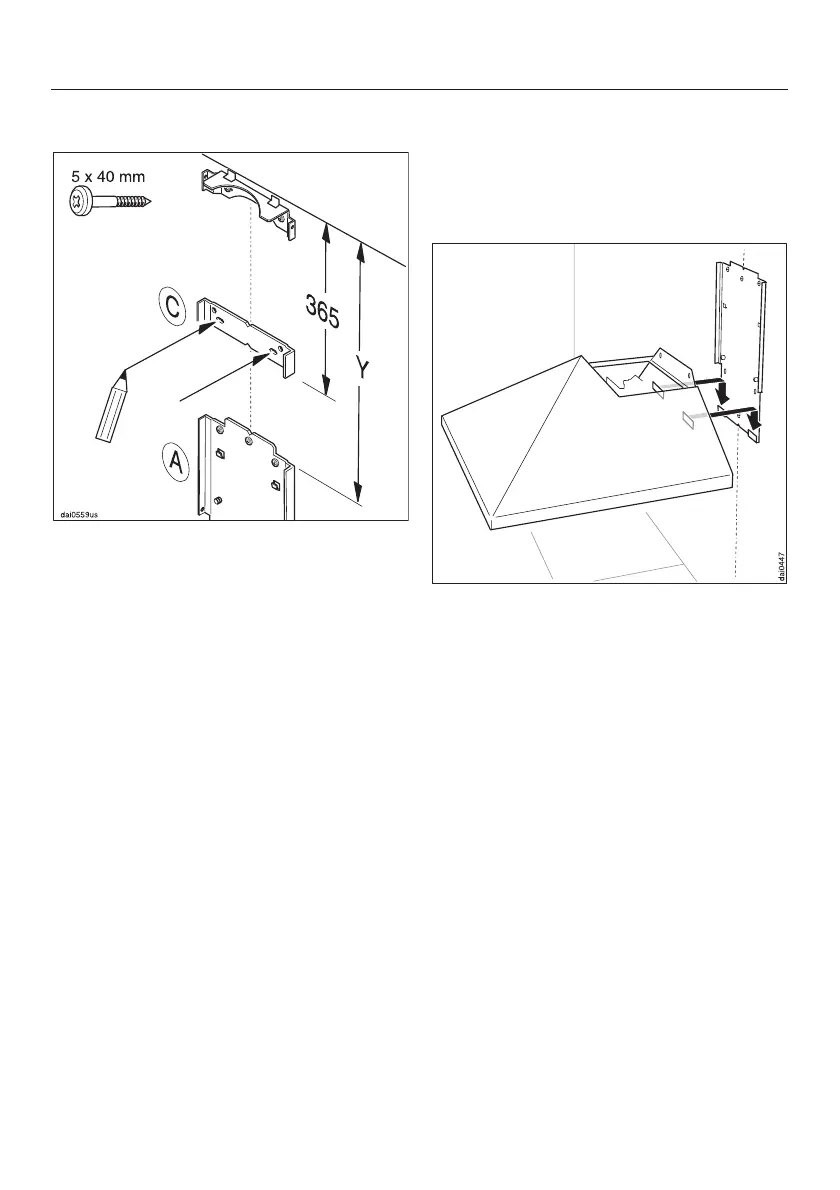 5 x 40 mm

C

365

Y

A

dai0559us

dai0447