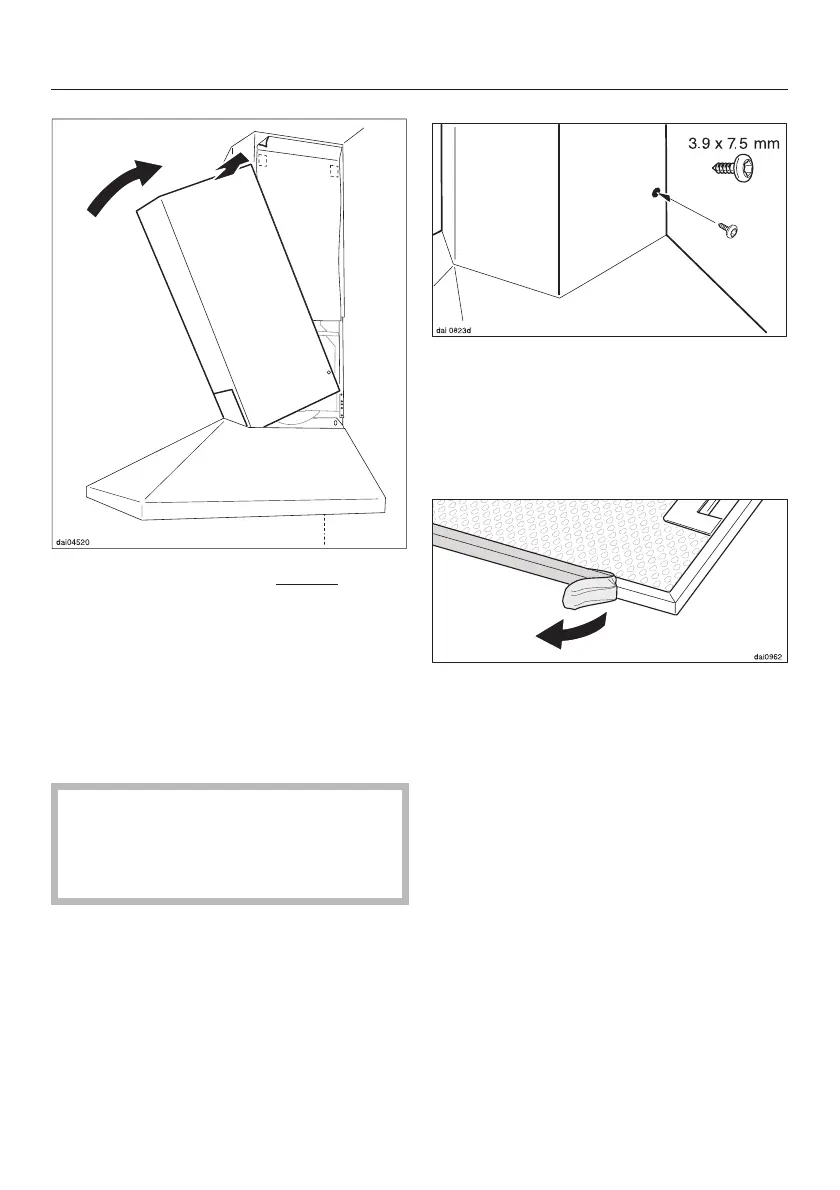 dai04520

3.9 x 7.5 mm

dai 0823d

dai0962