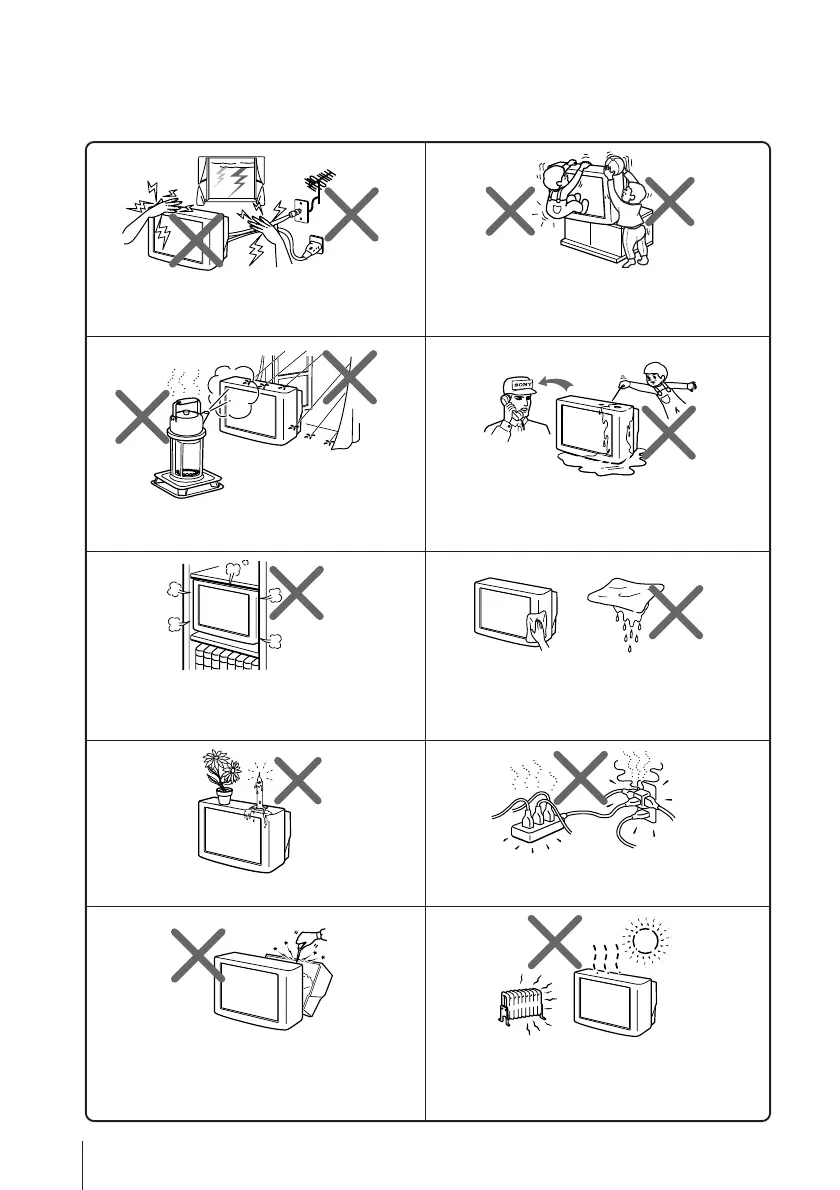 SONY