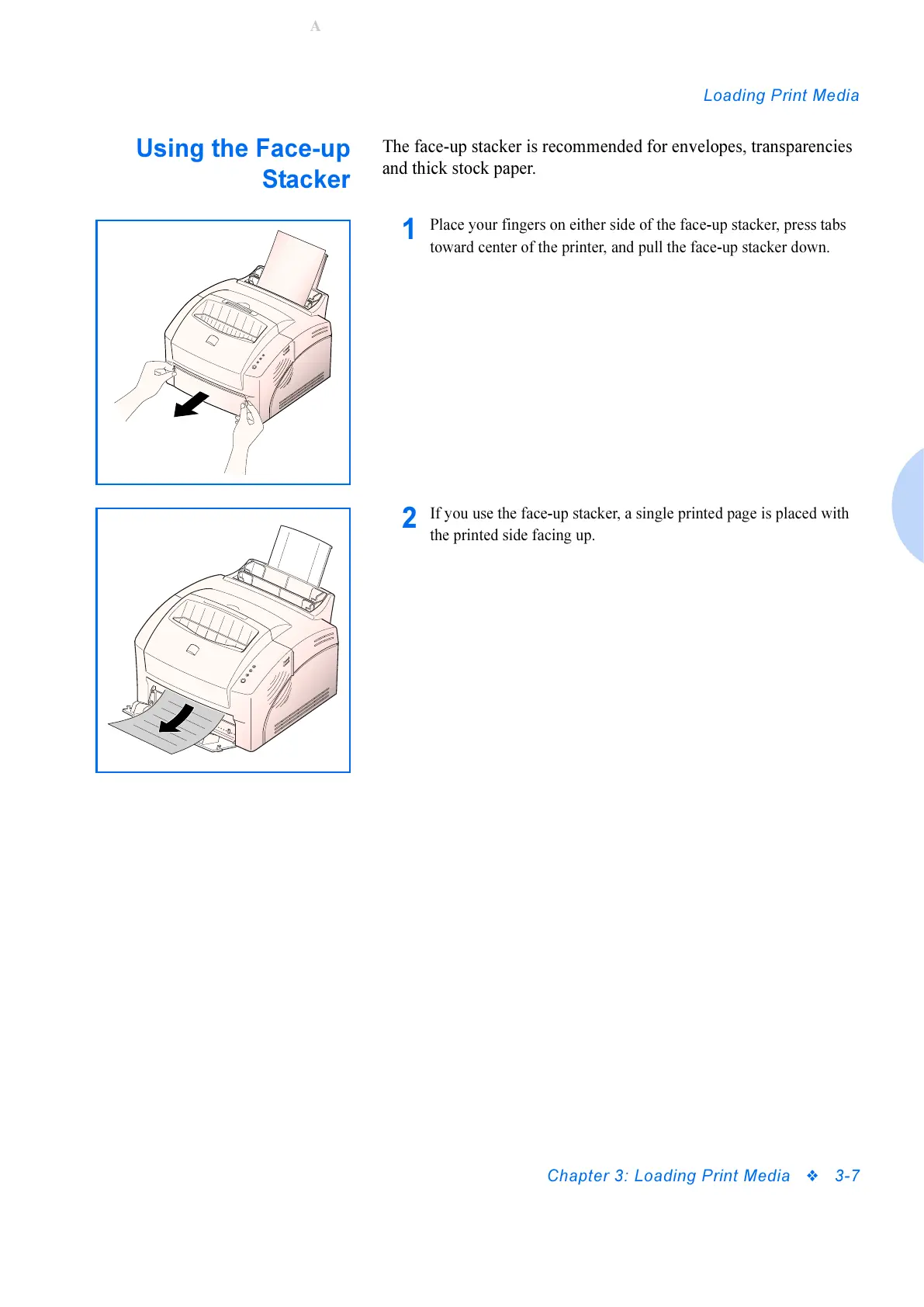 A

Loading Print Media

Using the Face-up Stacker

The face-up stacker is recommended for envelopes, transparencies and thick stock paper.

1 Place your fingers on either side of the face-up stacker, press tabs toward center of the printer, and pull the face-up stacker down.

2 If you use the face-up stacker, a single printed page is placed with the printed side facing up.

Chapter 3: Loading Print Media ❖ 3-7